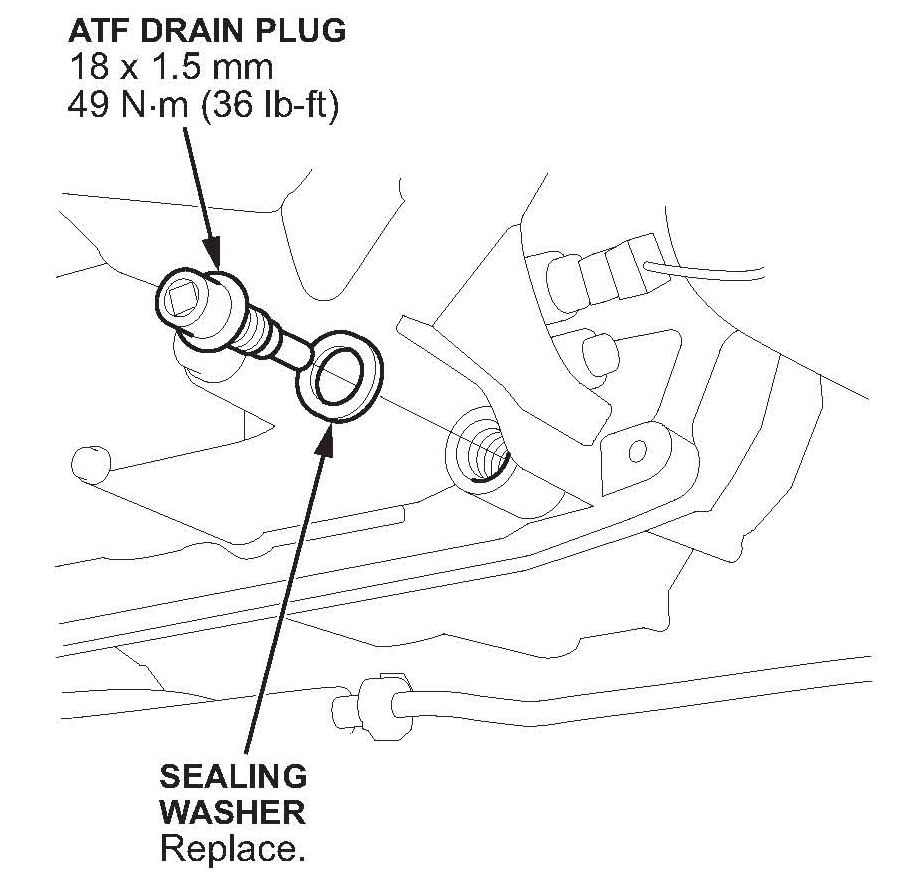 ATF DRAIN PLUG
18 x 1.5 mm
49 N·m (36 lb-ft)

SEALING
WASHER
Replace.