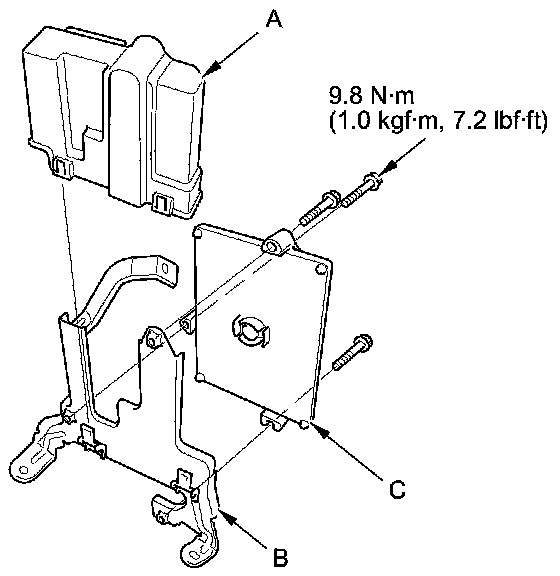 A

9.8 N·m
(1.0 kgf·m, 7.2 lbf·ft)

C

B