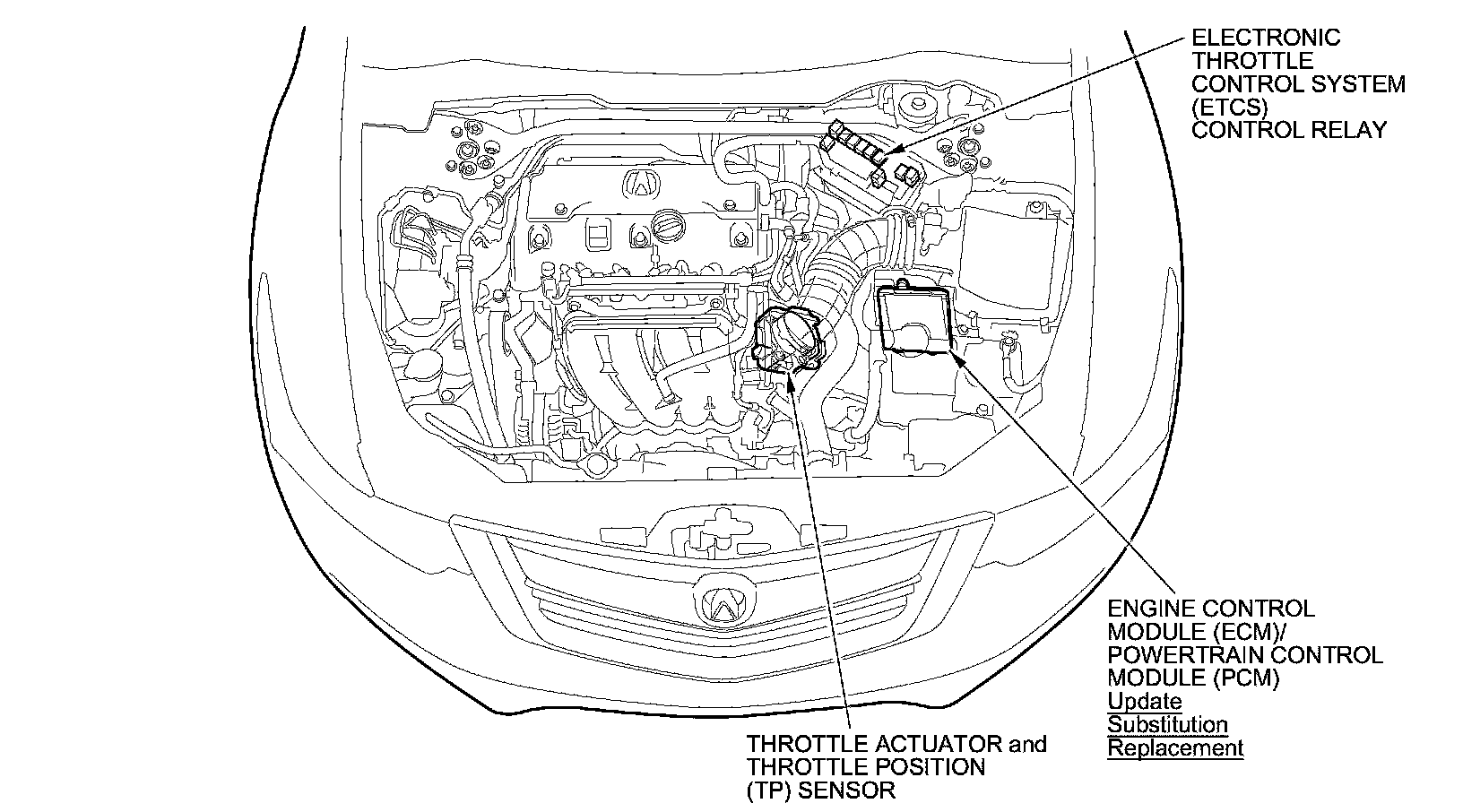 ELECTRONIC THROTTLE CONTROL SYSTEM (ETCS) CONTROL RELAY

ENGINE CONTROL MODULE (ECM)/ POWERTRAIN CONTROL MODULE (PCM)
Update
Substitution
Replacement

THROTTLE ACTUATOR and THROTTLE POSITION (TP) SENSOR