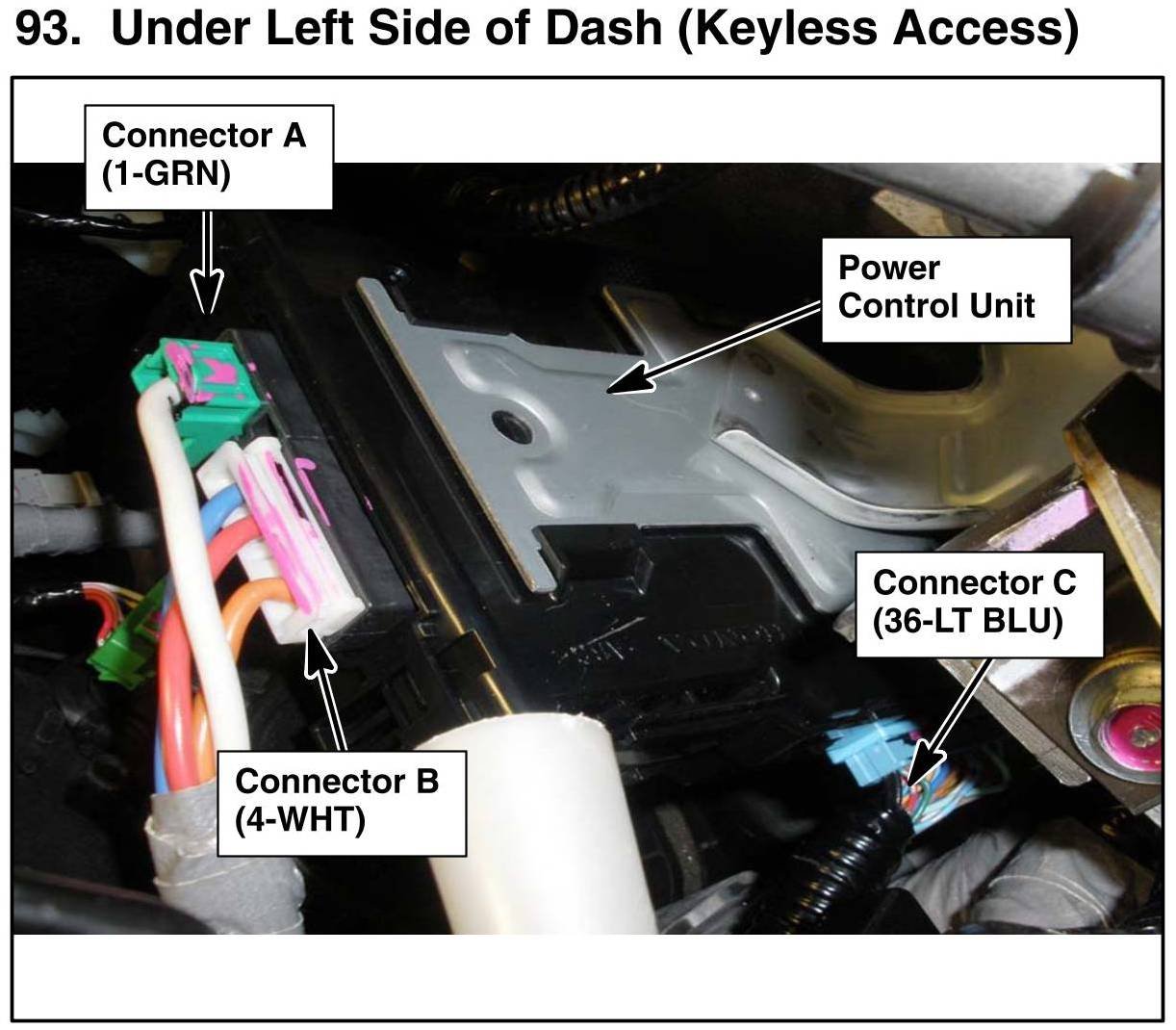 93. Under Left Side of Dash (Keyless Access)

Connector A
(1-GRN)

Power
Control Unit

Connector C
(36-LT BLU)

Connector B
(4-WHT)