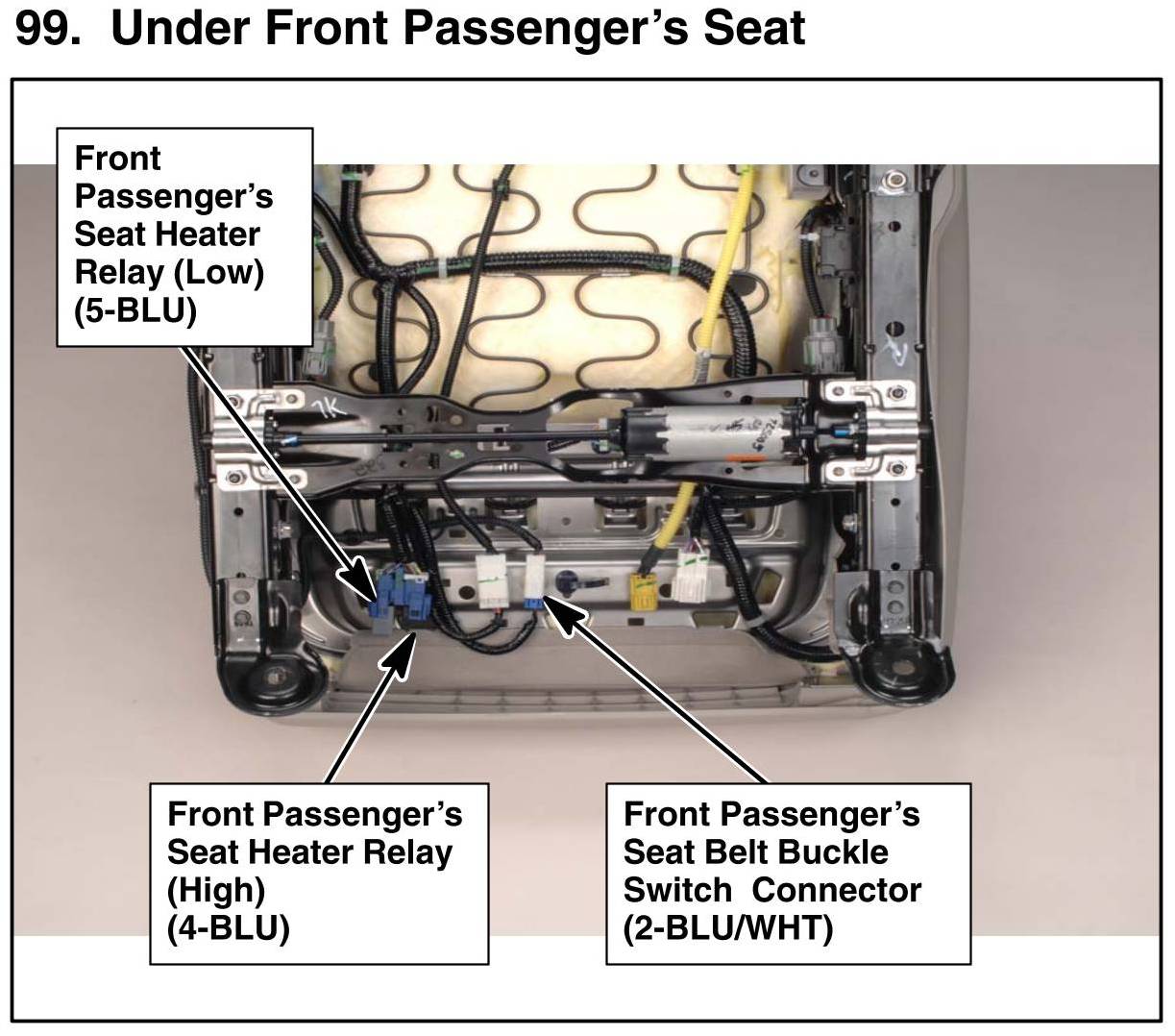 99. Under Front Passenger's Seat

Front Passenger's Seat Heater Relay (Low) (5-BLU)

Front Passenger's Seat Heater Relay (High) (4-BLU)

Front Passenger's Seat Belt Buckle Switch Connector (2-BLU/WHT)