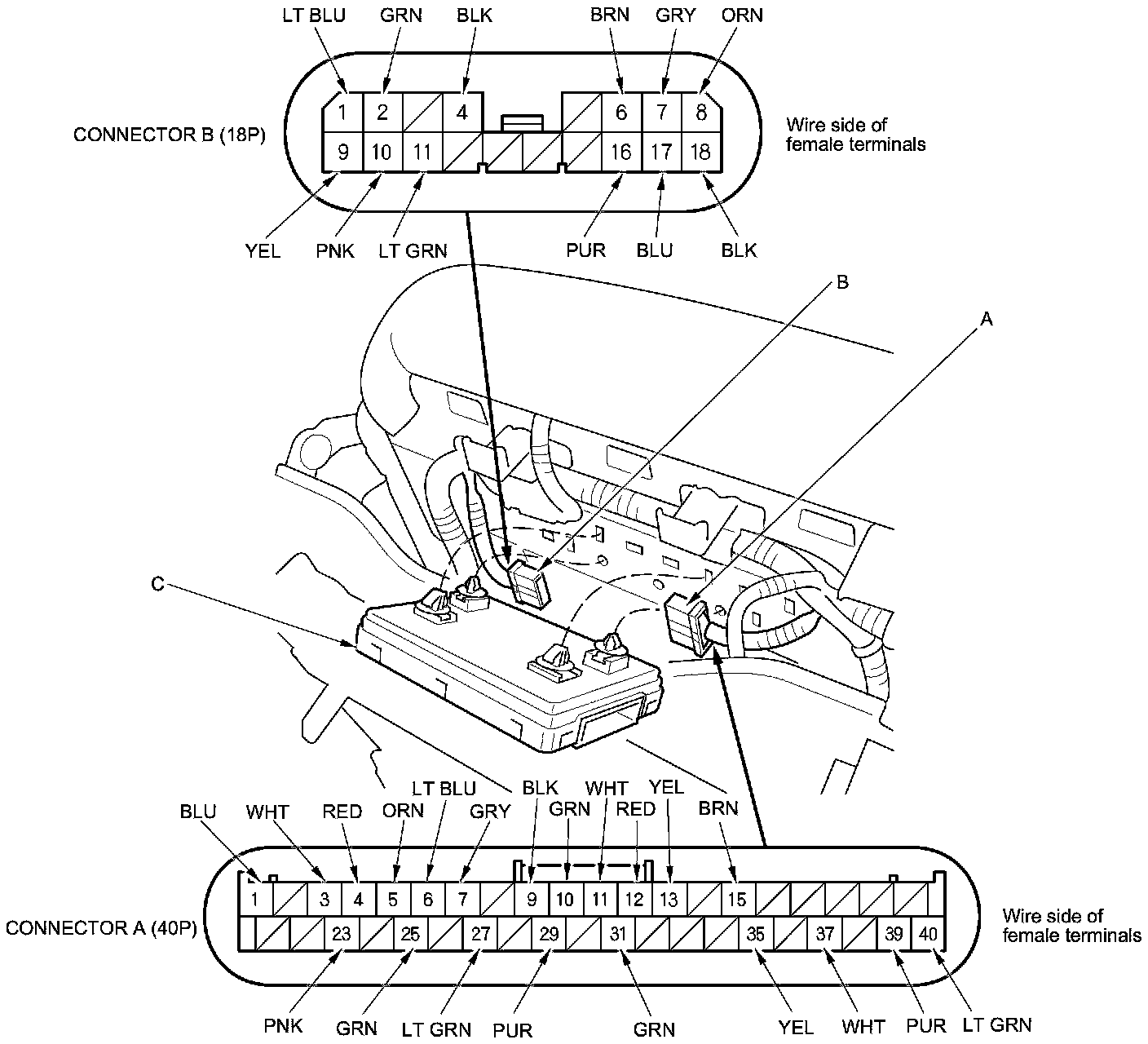 LT BLU GRN BLK BRN GRY ORN

CONNECTOR B (18P)

1 2 4 6 7 8
9 10 11 16 17 18

Wire side of female terminals

YEL PNK LT GRN PUR BLU BLK

B

A

C

BLU WHT RED ORN LT BLU GRY BLK GRN WHT RED YEL BRN

CONNECTOR A (40P)

1 3 4 5 6 7 9 10 11 12 13 15
23 25 27 29 31 35 37 39 40

Wire side of female terminals

PNK GRN LT GRN PUR GRN YEL WHT PUR LT GRN