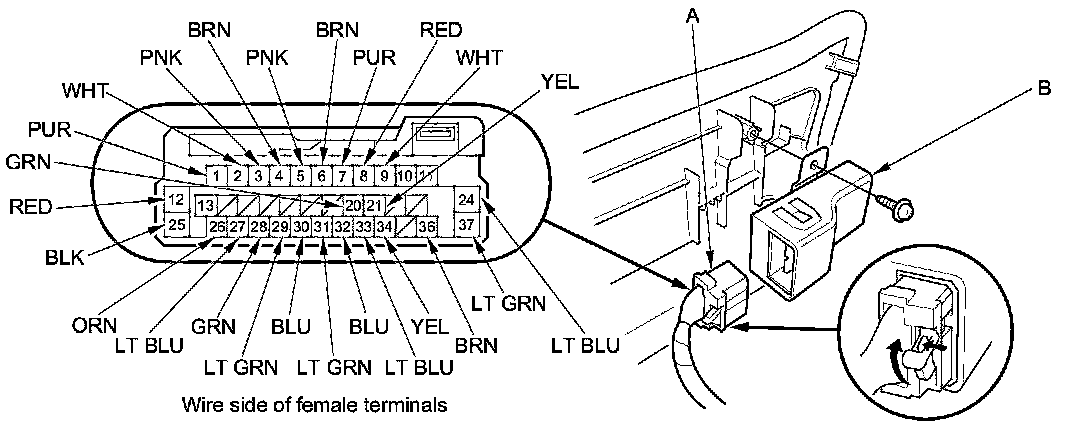 BRN
BRN
RED
PNK
PNK
PUR
WHT
WHT
YEL
PUR
GRN
RED
BLK
1 2 3 4 5 6 7 8 9 10 11
12 13 20 21 24
25 26 27 28 29 30 31 32 33 34 36 37
ORN
LT BLU
GRN
LT GRN
BLU
LT GRN
BLU
LT BLU
YEL
BRN
LT GRN
LT BLU
Wire side of female terminals
A
B