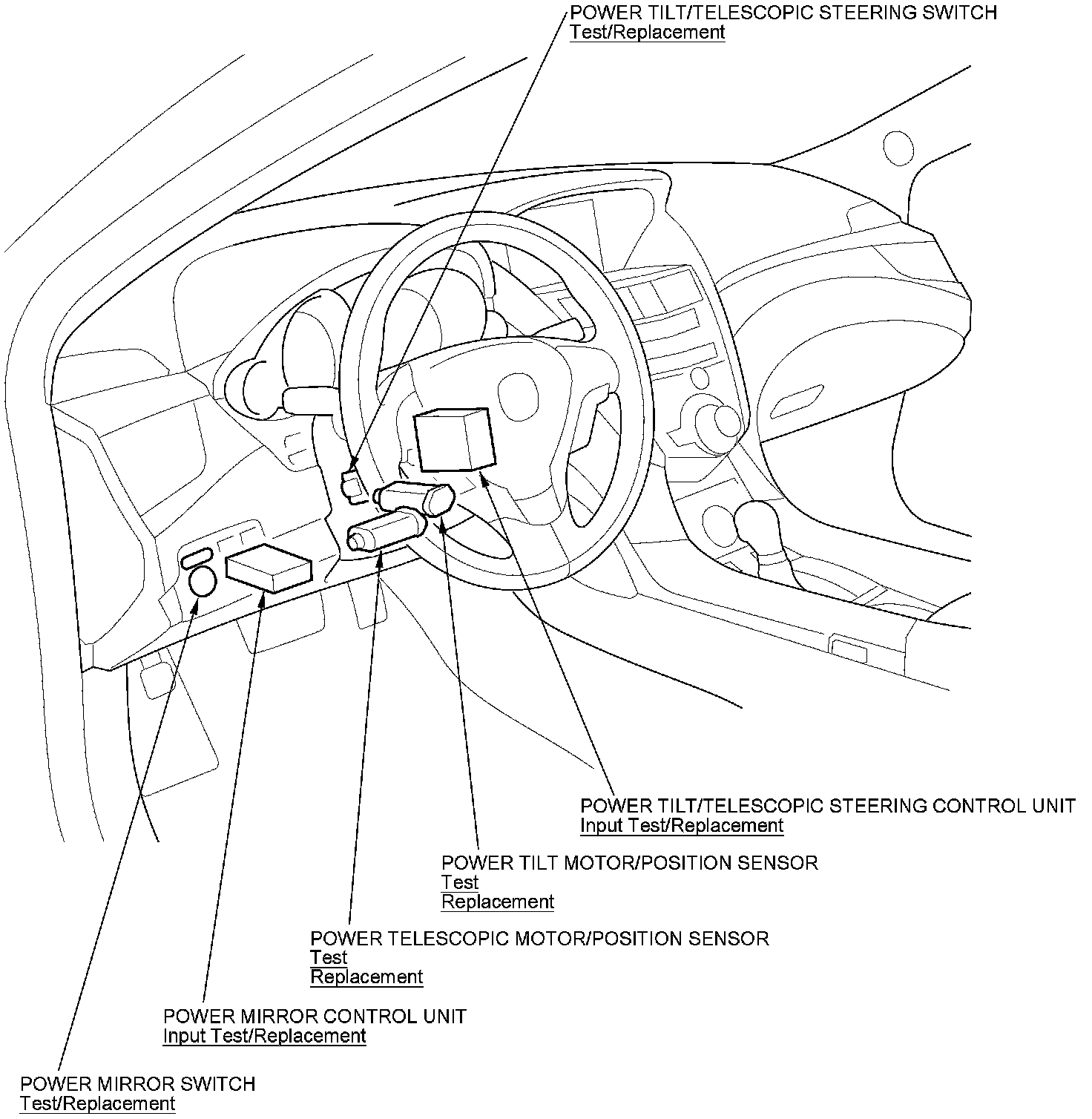 POWER TILT/TELESCOPIC STEERING SWITCH
Test/Replacement

POWER TILT/TELESCOPIC STEERING CONTROL UNIT
Input Test/Replacement

POWER TILT MOTOR/POSITION SENSOR
Test
Replacement

POWER TELESCOPIC MOTOR/POSITION SENSOR
Test
Replacement

POWER MIRROR CONTROL UNIT
Input Test/Replacement

POWER MIRROR SWITCH
Test/Replacement