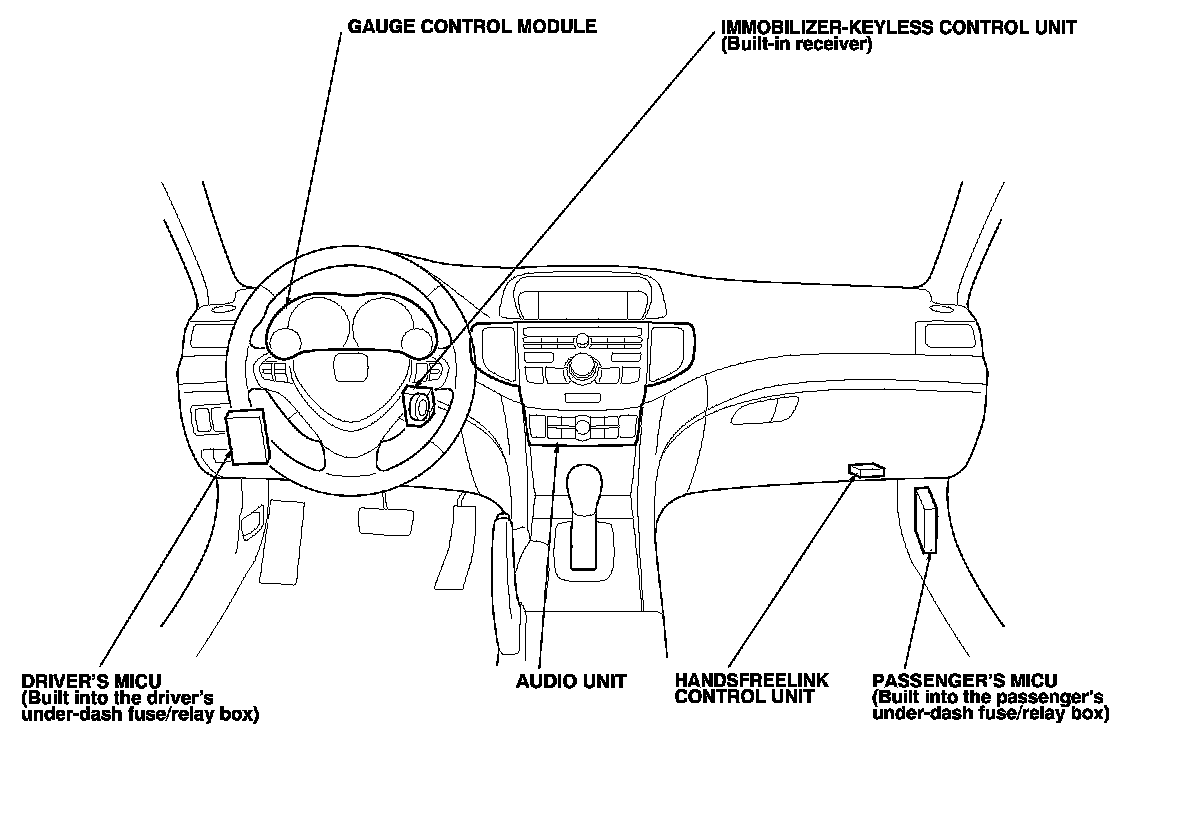 GAUGE CONTROL MODULE

IMMOBILIZER-KEYLESS CONTROL UNIT
(Built-in receiver)

DRIVER'S MICU
(Built into the driver's under-dash fuse/relay box)

AUDIO UNIT

HANDSFREELINK CONTROL UNIT

PASSENGER'S MICU
(Built into the passenger's under-dash fuse/relay box)