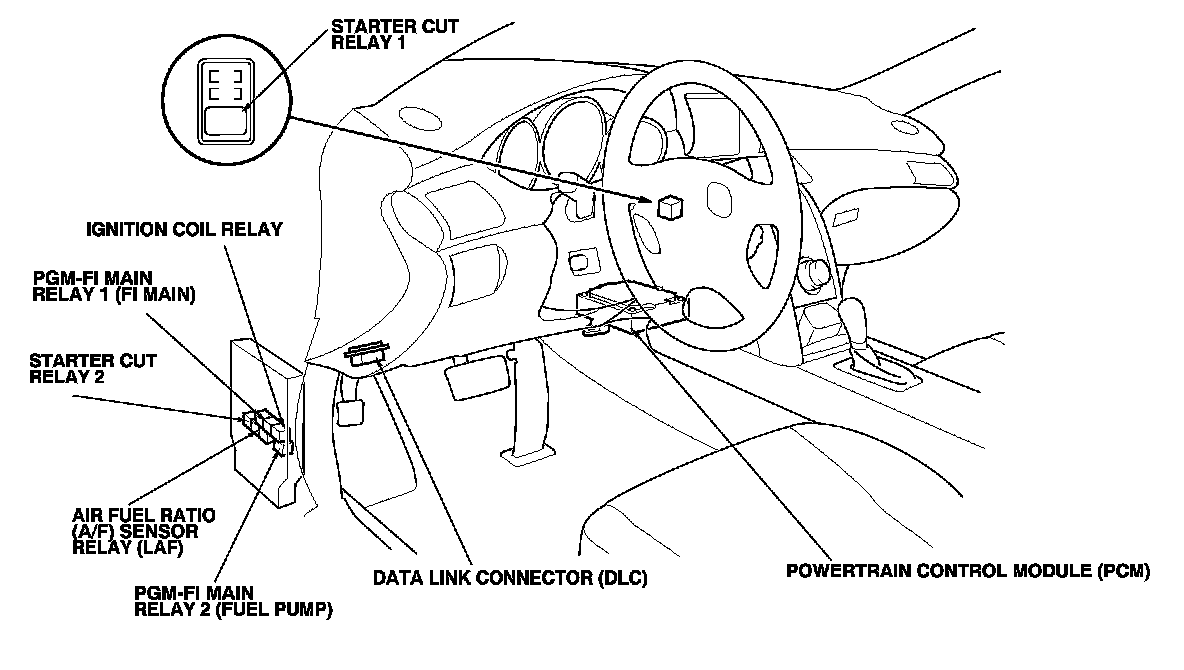 STARTER CUT RELAY 1

IGNITION COIL RELAY

PGM-FI MAIN RELAY 1 (FI MAIN)

STARTER CUT RELAY 2

AIR FUEL RATIO (A/F) SENSOR RELAY (LAF)

PGM-FI MAIN RELAY 2 (FUEL PUMP)

DATA LINK CONNECTOR (DLC)

POWERTRAIN CONTROL MODULE (PCM)