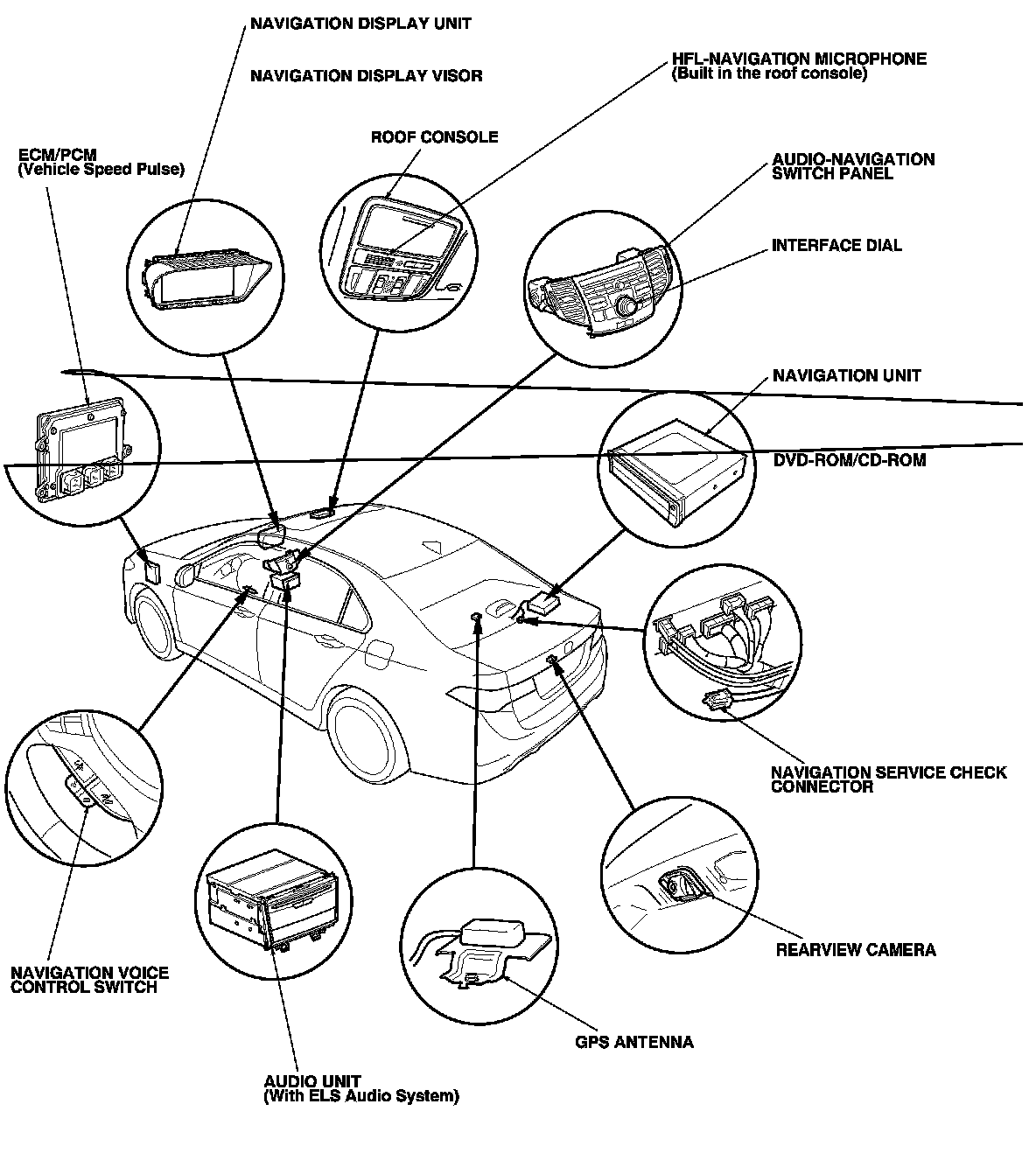 NAVIGATION DISPLAY UNIT

NAVIGATION DISPLAY VISOR

HFL-NAVIGATION MICROPHONE
(Built in the roof console)

ROOF CONSOLE

ECM/PCM
(Vehicle Speed Pulse)

AUDIO-NAVIGATION
SWITCH PANEL

INTERFACE DIAL

NAVIGATION UNIT

DVD-ROM/CD-ROM

NAVIGATION SERVICE CHECK
CONNECTOR

REARVIEW CAMERA

NAVIGATION VOICE
CONTROL SWITCH

GPS ANTENNA

AUDIO UNIT
(With ELS Audio System)