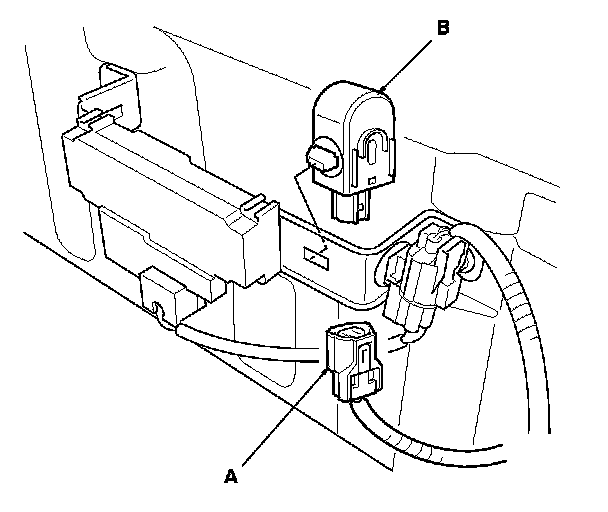 B

A