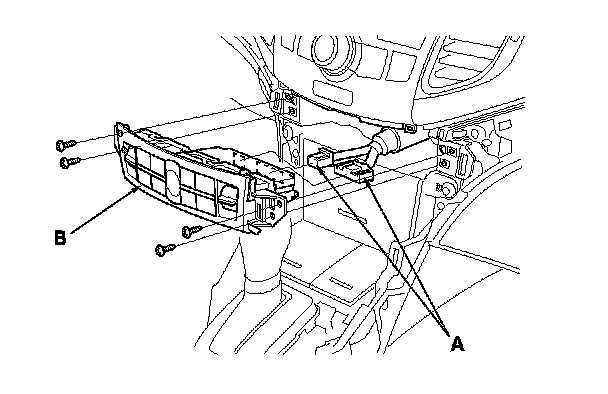 B

A