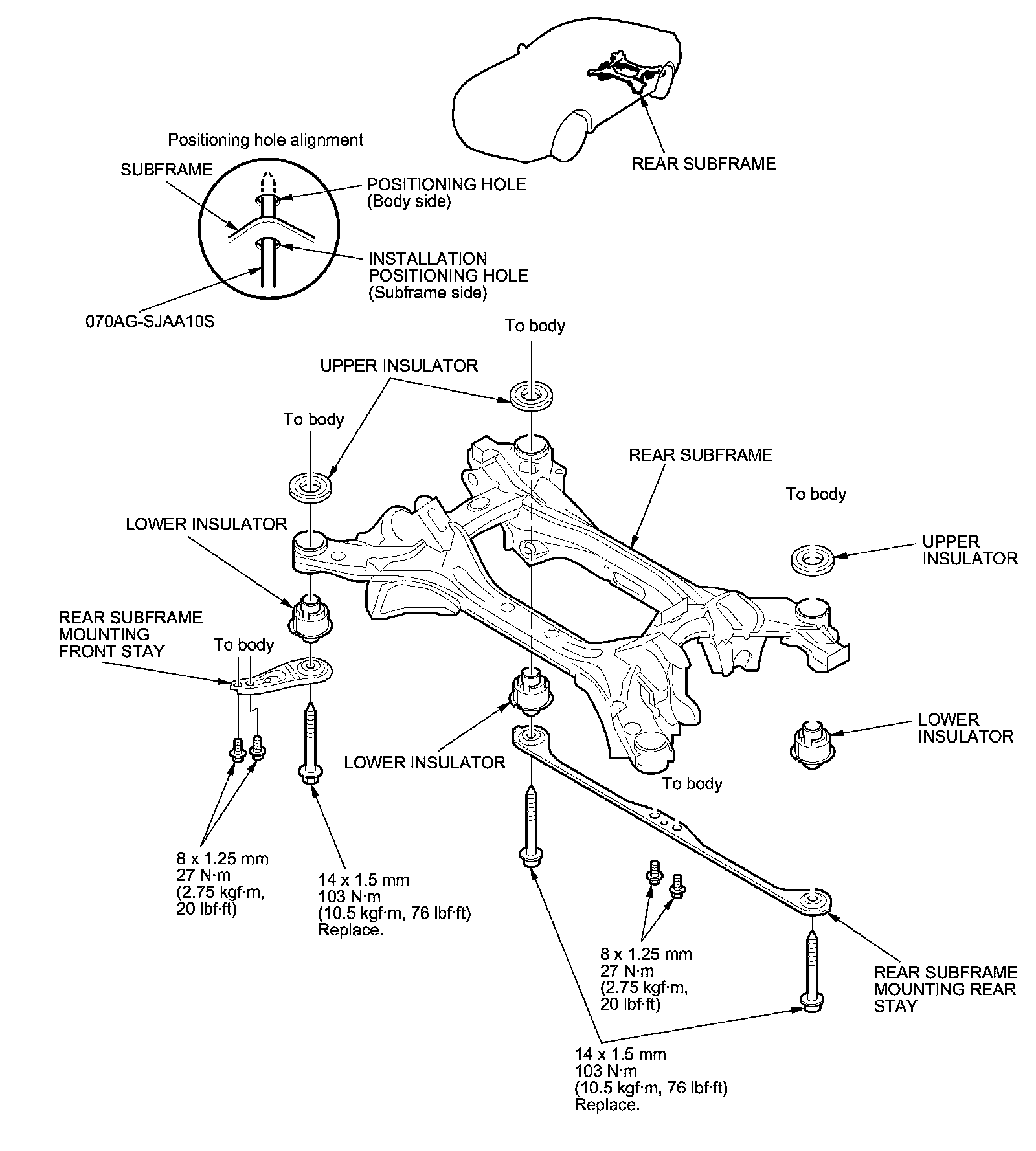 REAR SUBFRAME

Positioning hole alignment

SUBFRAME

POSITIONING HOLE (Body side)

INSTALLATION POSITIONING HOLE (Subframe side)

070AG-SJAA10S

To body

UPPER INSULATOR

To body

REAR SUBFRAME

To body

LOWER INSULATOR

UPPER INSULATOR

REAR SUBFRAME MOUNTING FRONT STAY

To body

LOWER INSULATOR

LOWER INSULATOR

To body

8 x 1.25 mm
27 N·m
(2.75 kgf·m,
20 lbf·ft)

14 x 1.5 mm
103 N·m
(10.5 kgf·m, 76 lbf·ft)
Replace.

8 x 1.25 mm
27 N·m
(2.75 kgf·m,
20 lbf·ft)

REAR SUBFRAME MOUNTING REAR STAY

14 x 1.5 mm
103 N·m
(10.5 kgf·m, 76 lbf·ft)
Replace.