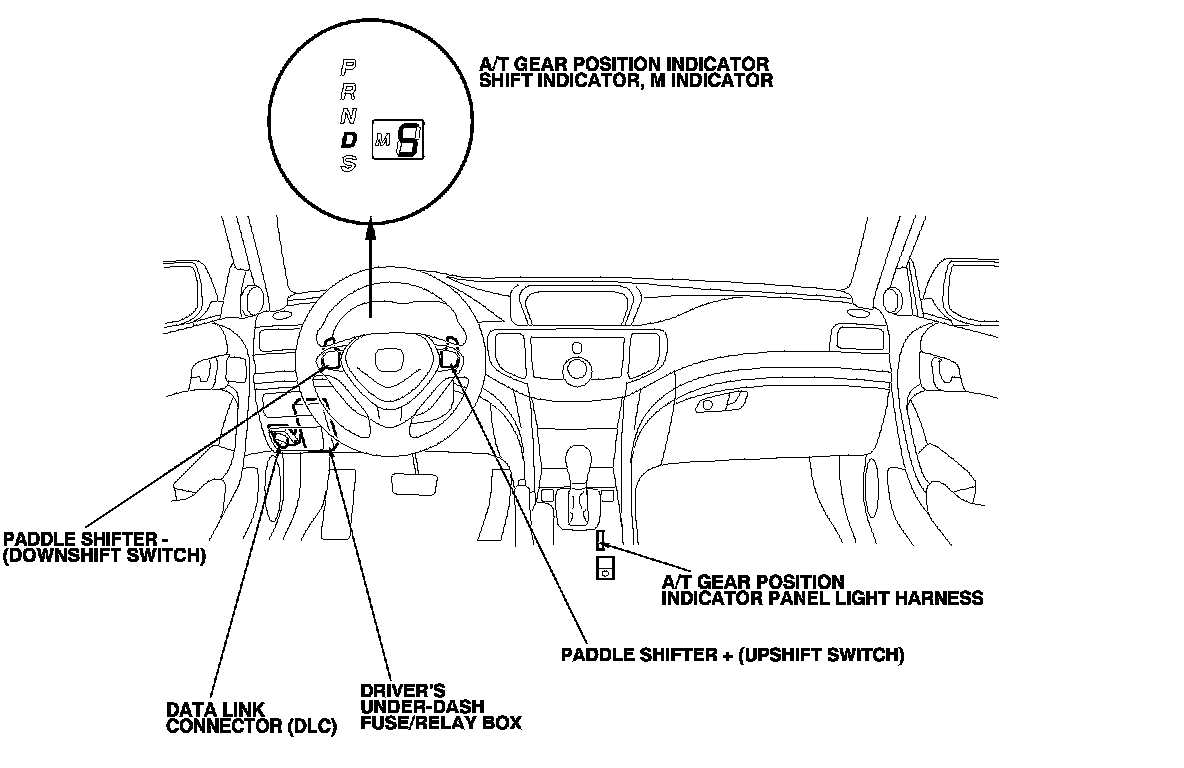 P
R
N
D
S

M 5

A/T GEAR POSITION INDICATOR
SHIFT INDICATOR, M INDICATOR

PADDLE SHIFTER -
(DOWNSHIFT SWITCH)

A/T GEAR POSITION
INDICATOR PANEL LIGHT HARNESS

PADDLE SHIFTER + (UPSHIFT SWITCH)

DATA LINK
CONNECTOR (DLC)

DRIVER'S
UNDER-DASH
FUSE/RELAY BOX