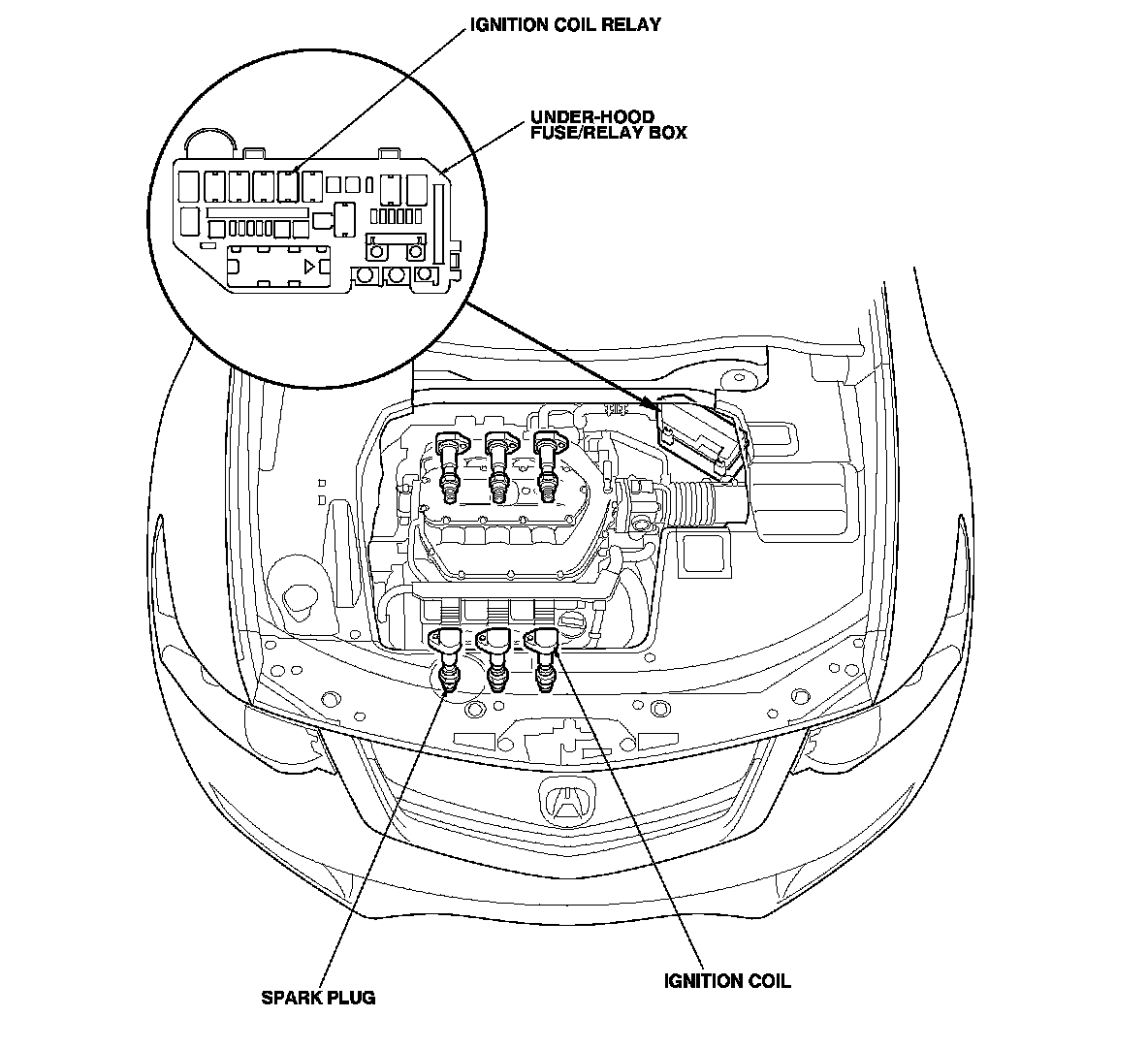 IGNITION COIL RELAY

UNDER-HOOD
FUSE/RELAY BOX

SPARK PLUG

IGNITION COIL