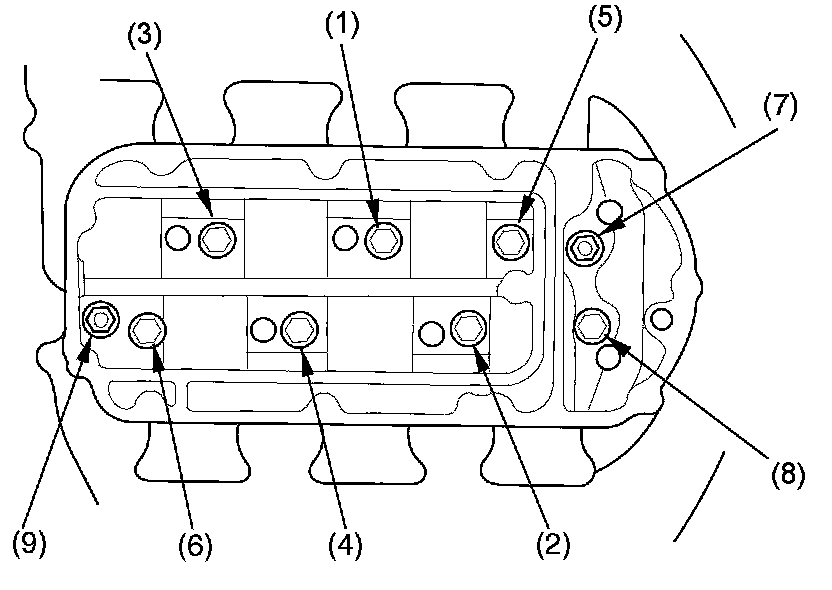 (3)
(1)
(5)
(7)
(8)
(9)
(6)
(4)
(2)