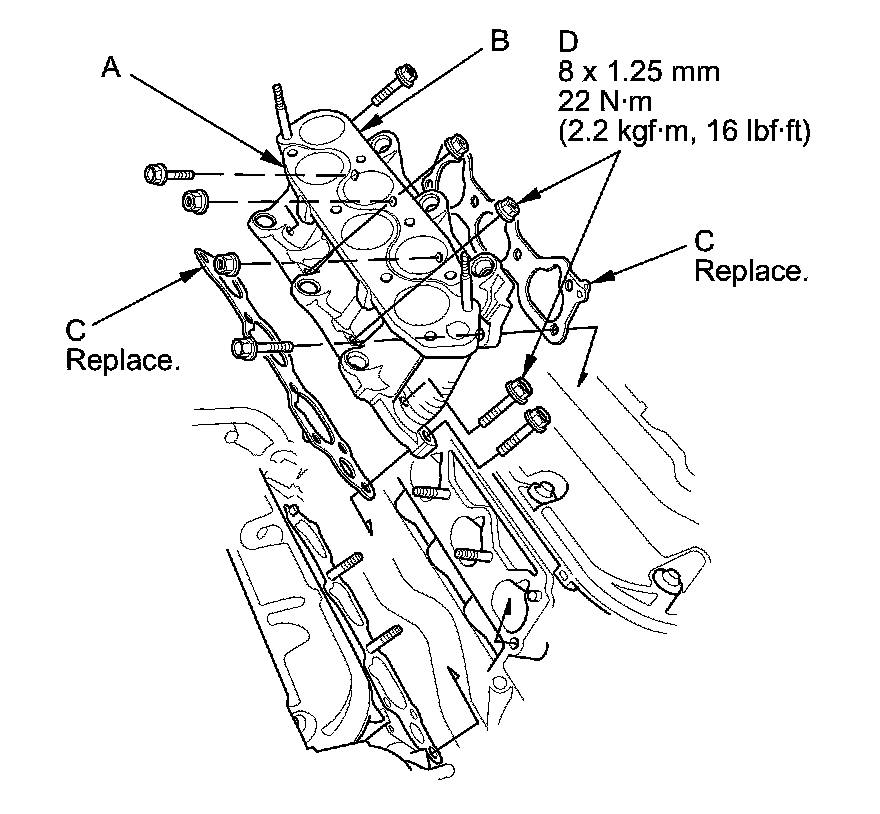 A

B

D
8 x 1.25 mm
22 N·m
(2.2 kgf·m, 16 lbf·ft)

C
Replace.

C
Replace.