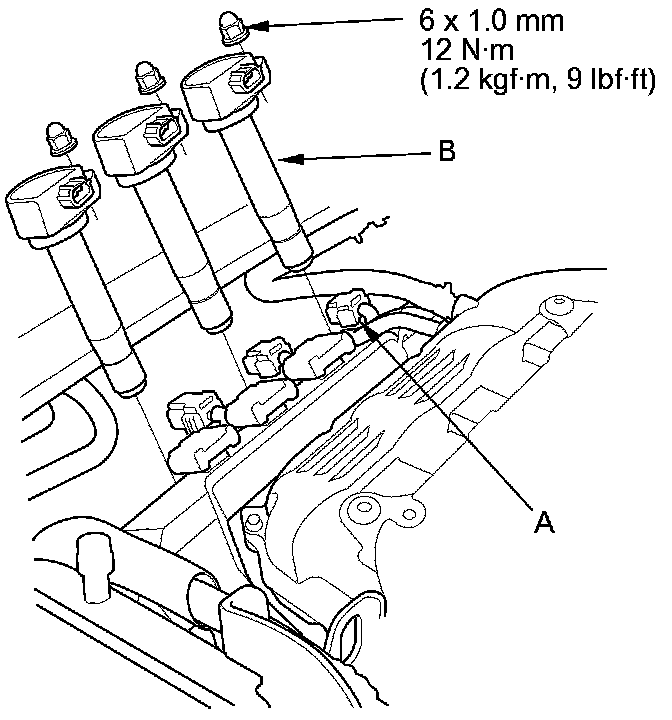 6 x 1.0 mm
12 N·m
(1.2 kgf·m, 9 lbf·ft)

B

A