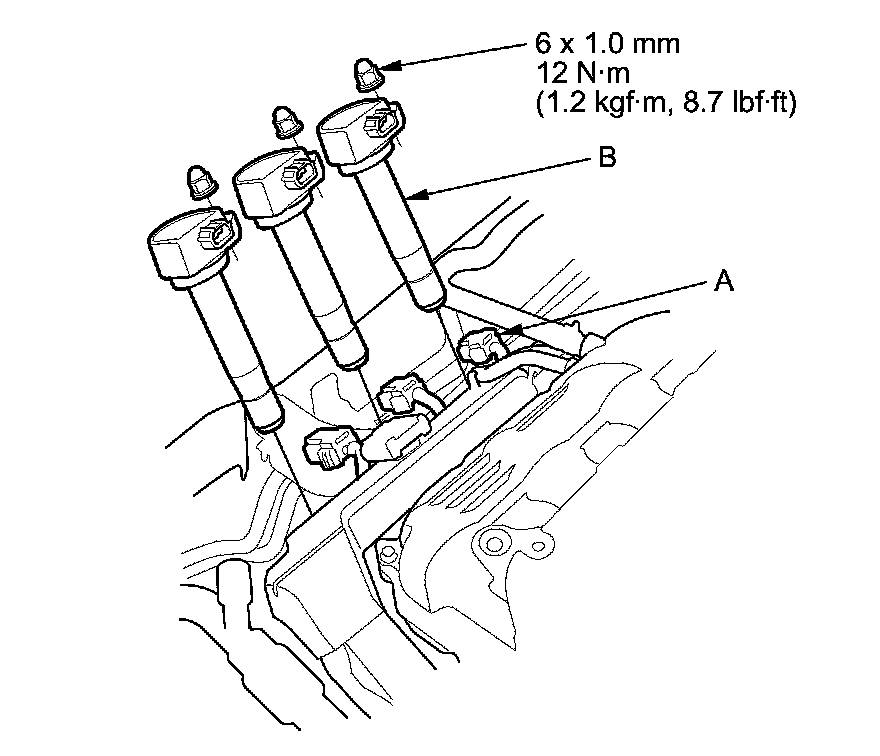 6 x 1.0 mm
12 N·m
(1.2 kgf·m, 8.7 lbf·ft)

B

A