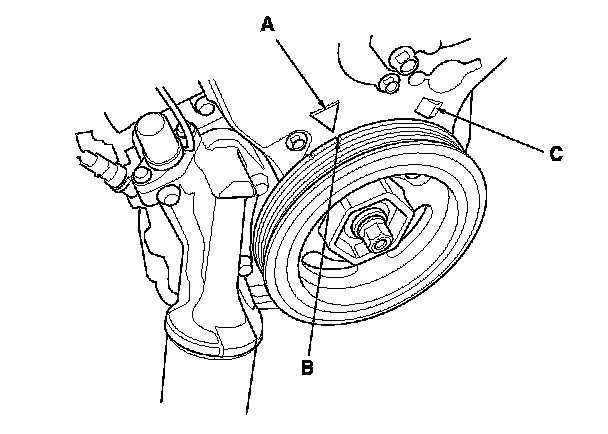 A
C
B