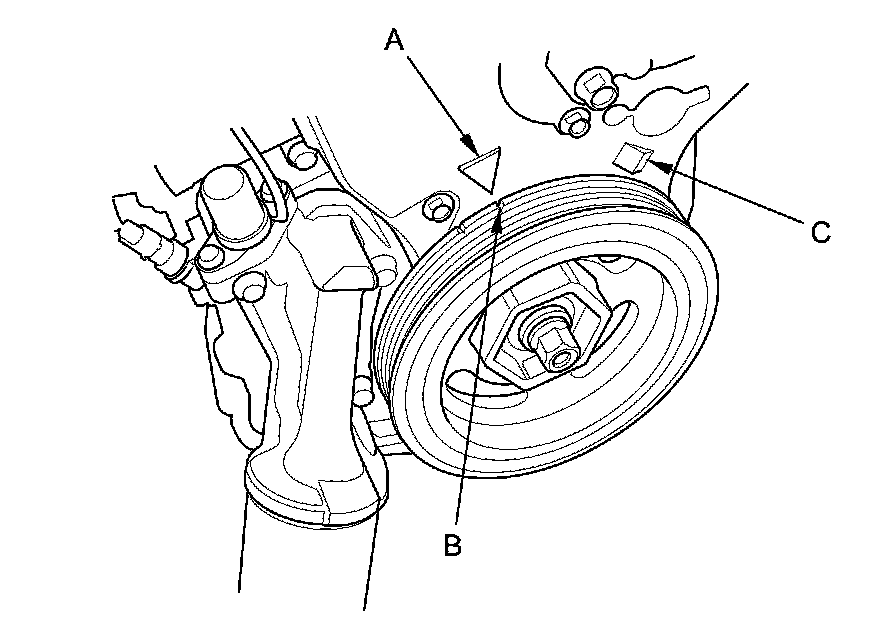 A
C
B