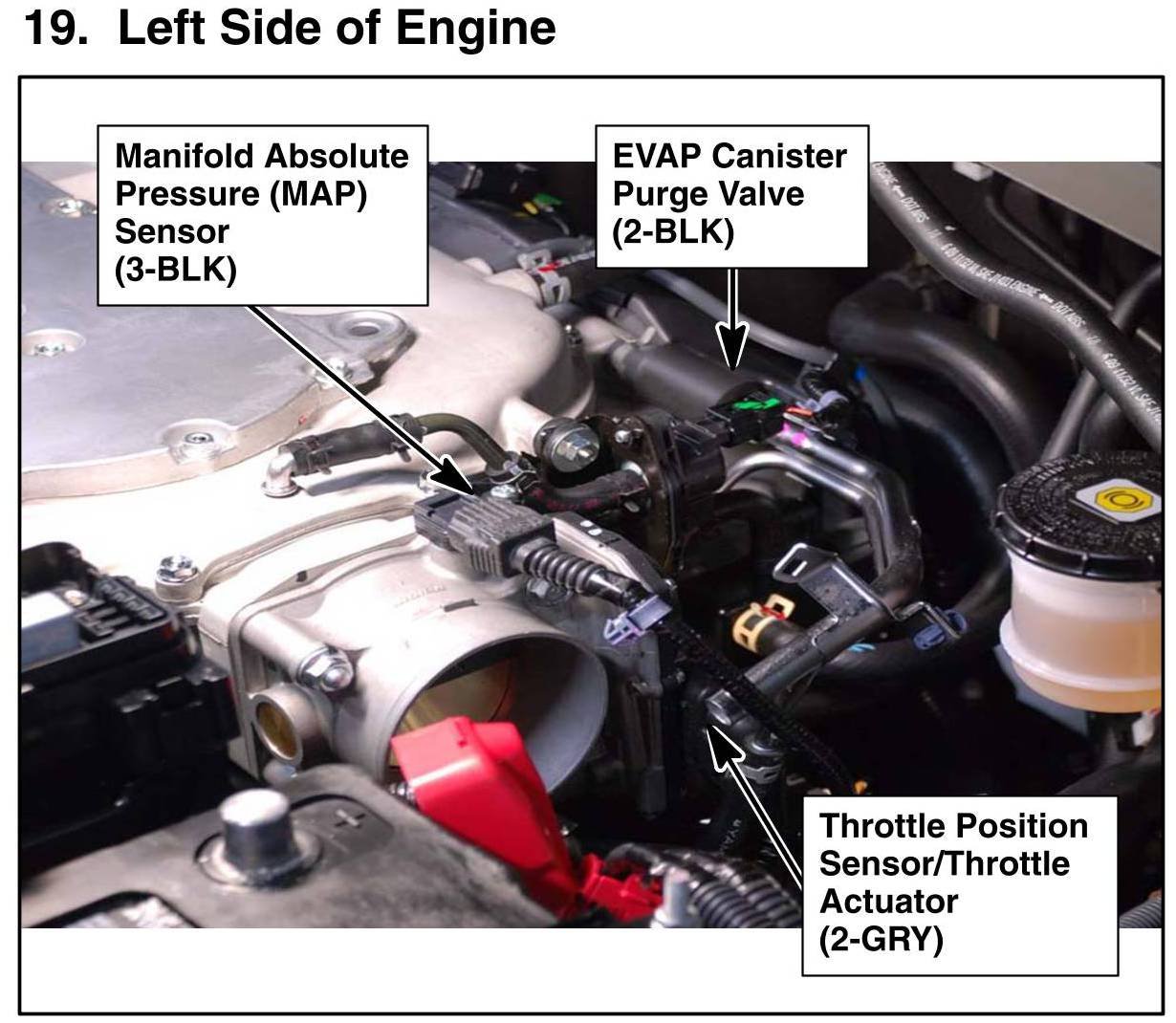 19. Left Side of Engine

Manifold Absolute Pressure (MAP) Sensor (3-BLK)

EVAP Canister Purge Valve (2-BLK)

Throttle Position Sensor/Throttle Actuator (2-GRY)