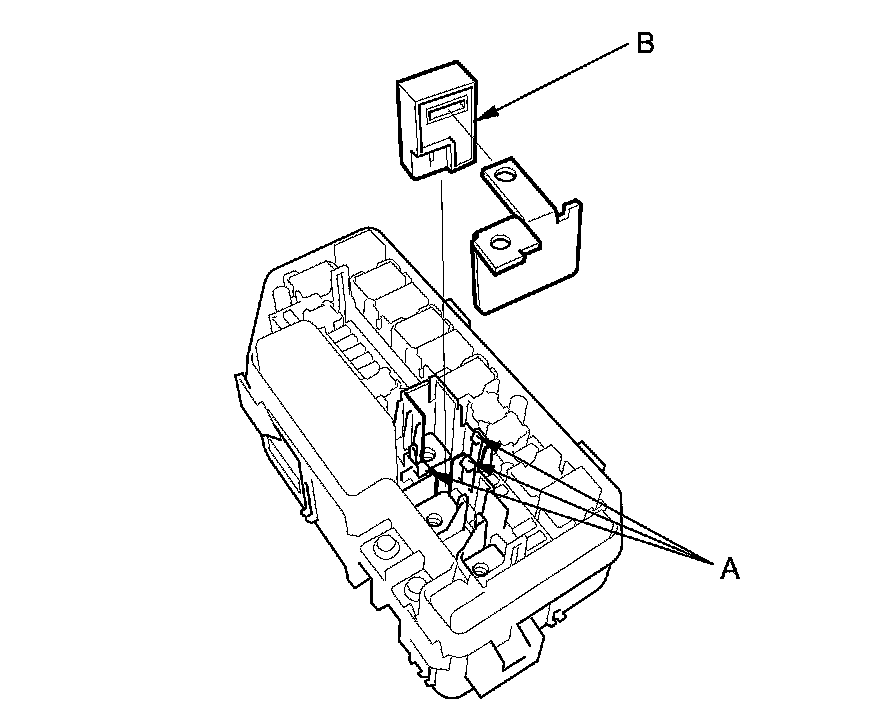 B

A