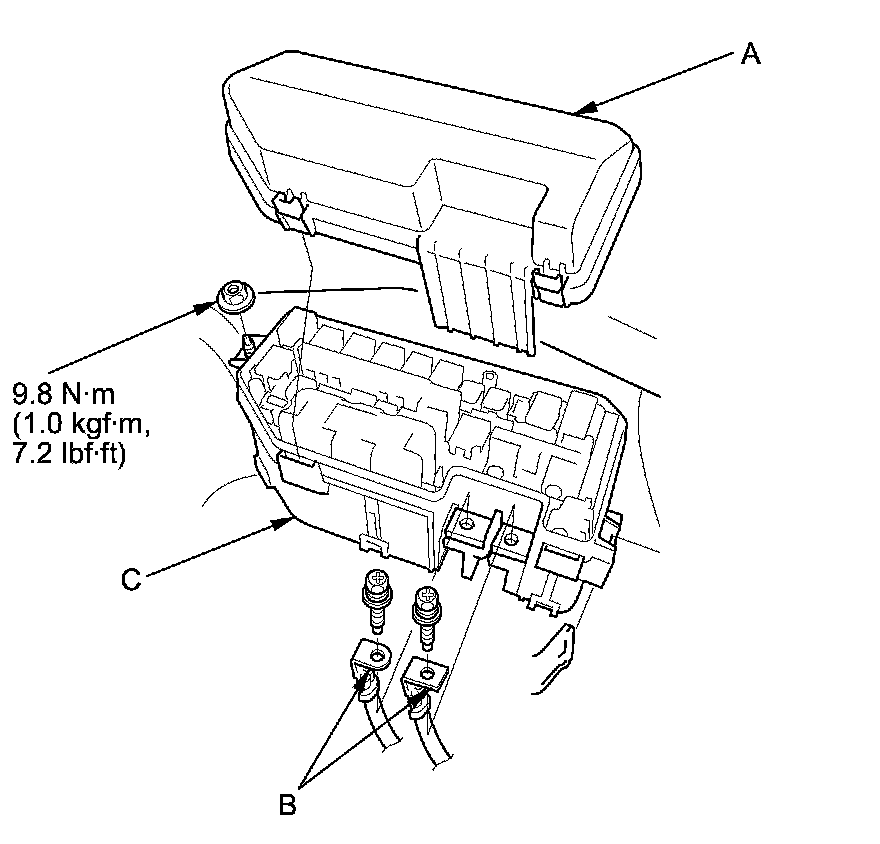 A

9.8 N·m
(1.0 kgf·m,
7.2 lbf·ft)

C

B