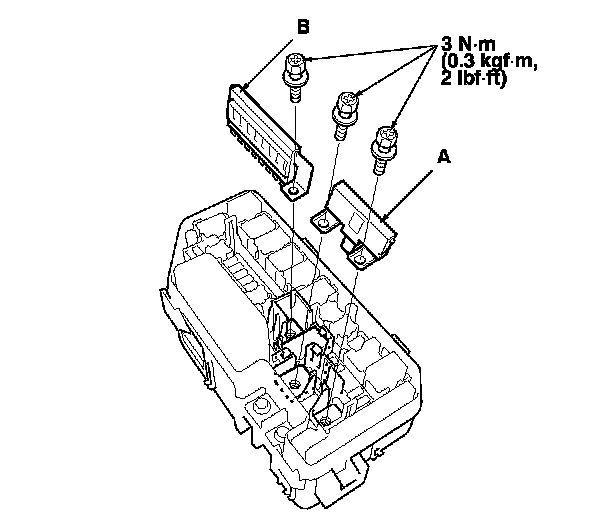 B

3 N·m
(0.3 kgf·m,
2 lbf·ft)

A