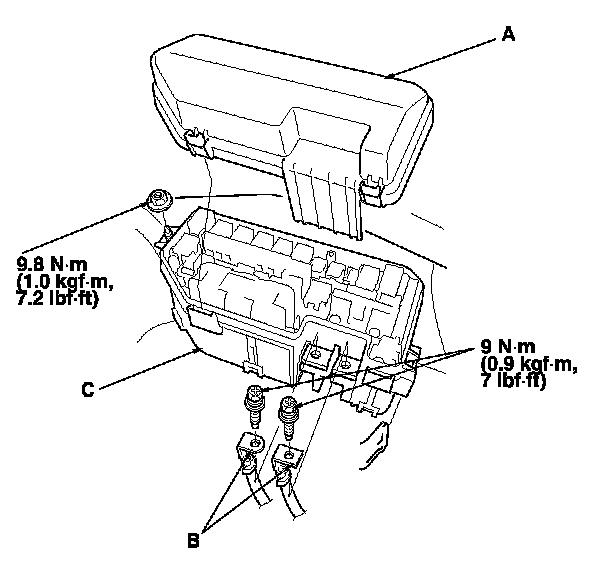 A

9.8 N·m
(1.0 kgf·m,
7.2 lbf·ft)

9 N·m
(0.9 kgf·m,
7 lbf·ft)

C

B