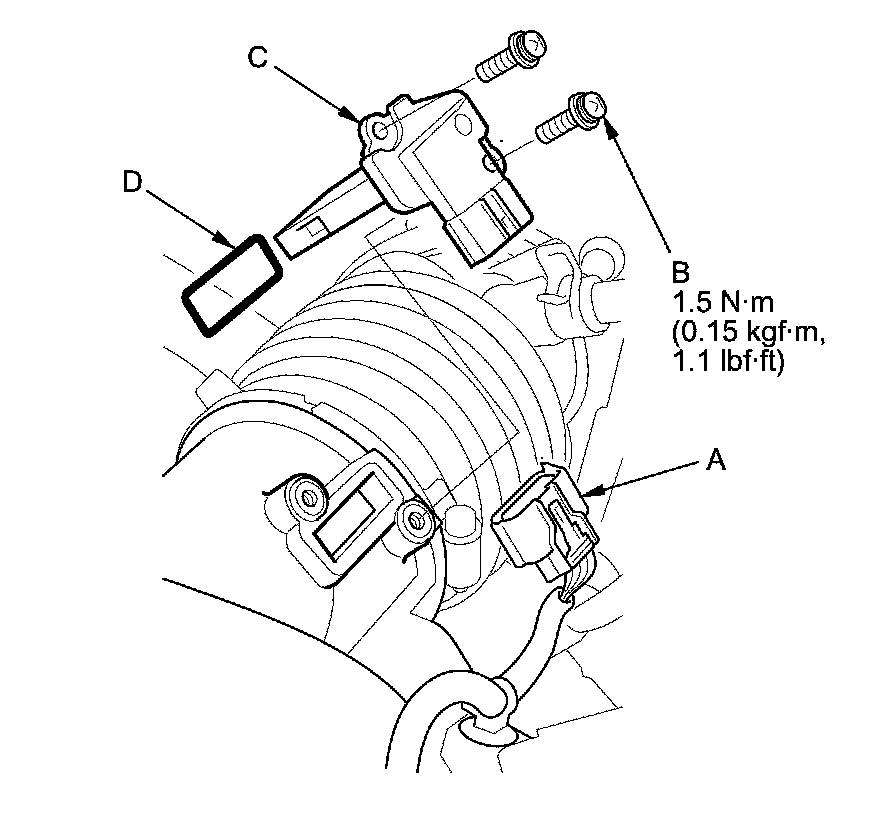 C

D

B
1.5 N·m
(0.15 kgf·m,
1.1 lbf·ft)

A