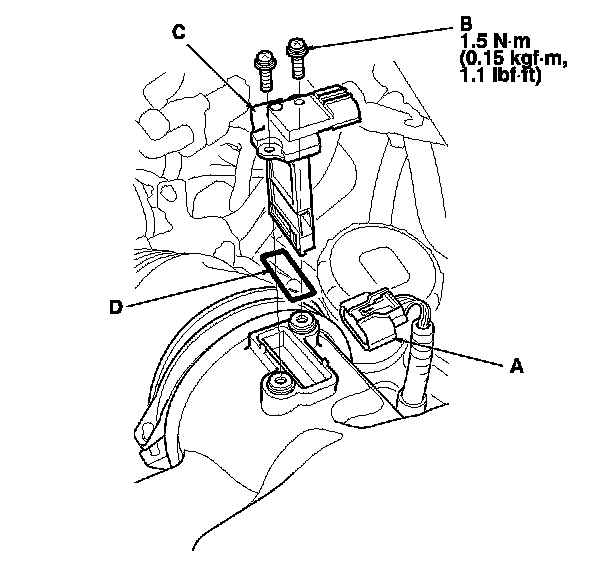 C

B
1.5 N·m
(0.15 kgf·m,
1.1 lbf·ft)

D

A