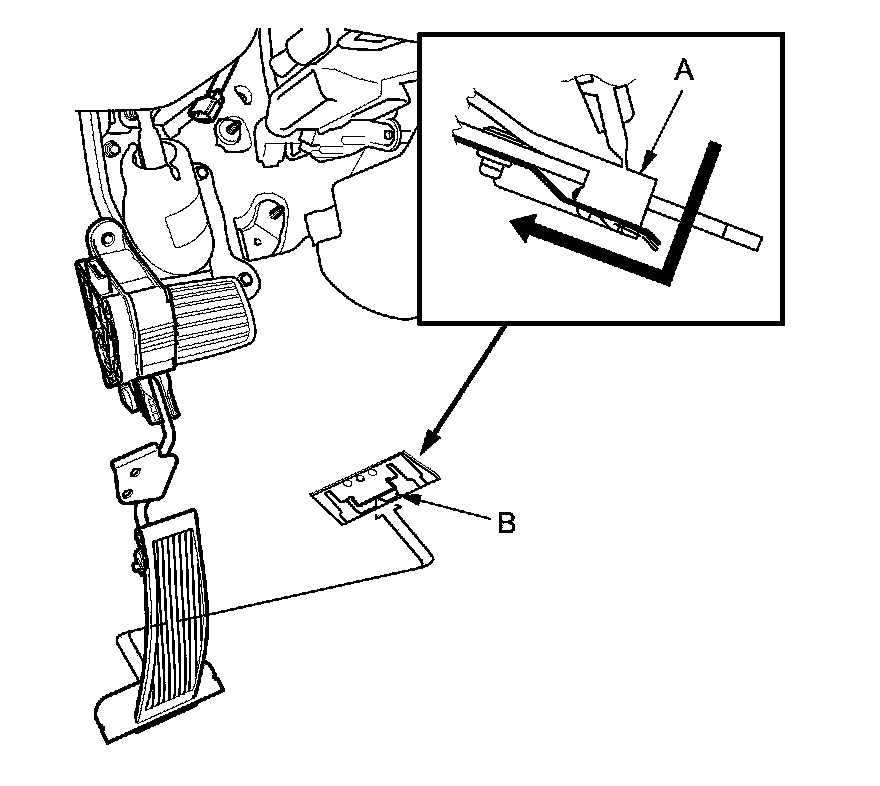 A

B