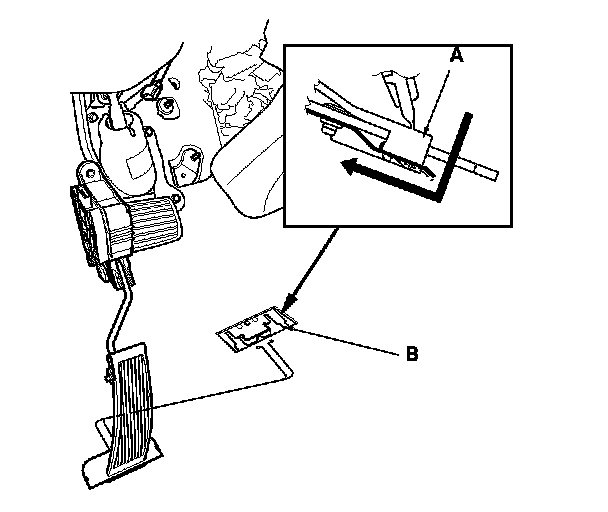 A

B