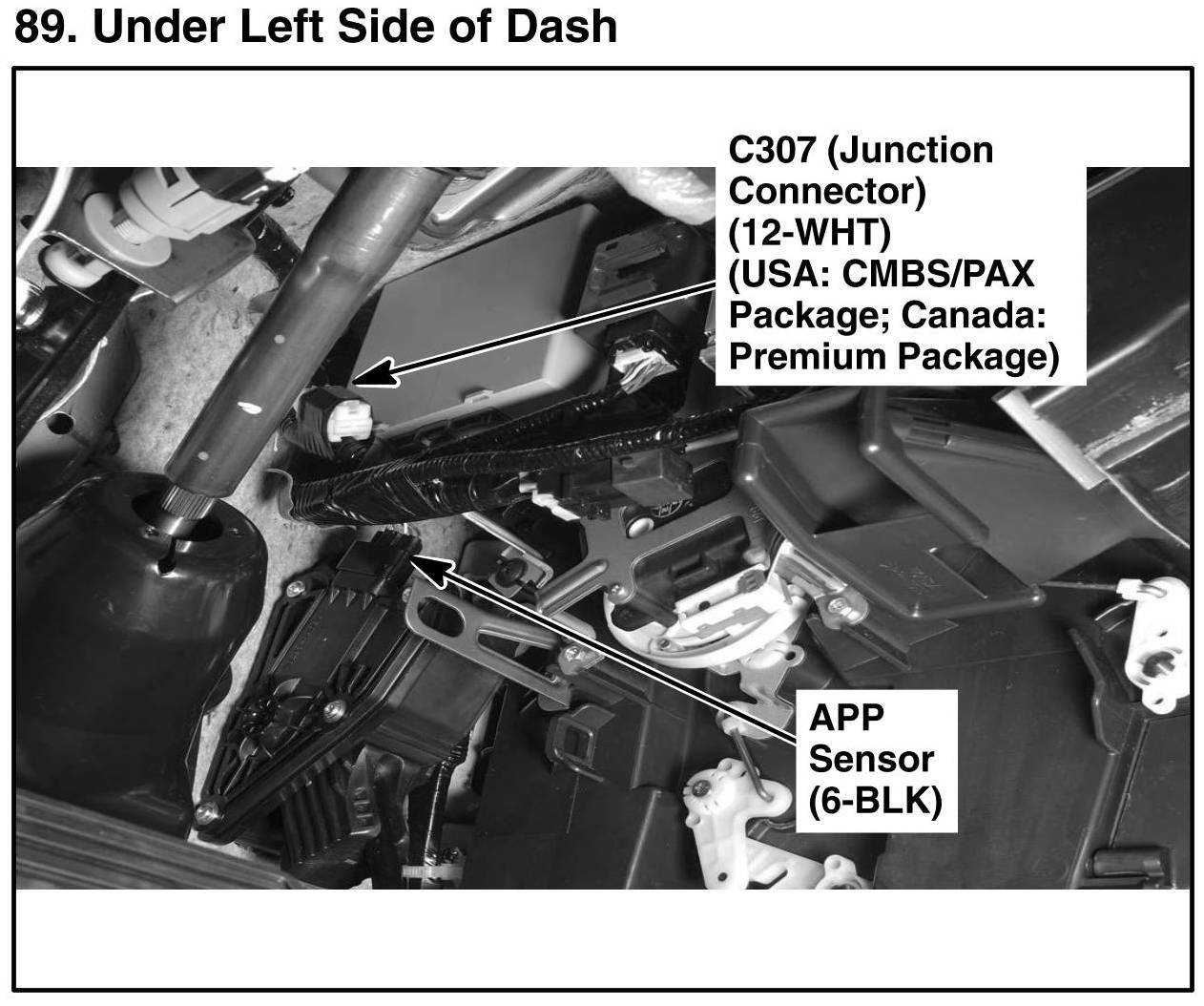 89. Under Left Side of Dash

C307 (Junction Connector) (12-WHT) (USA: CMBS/PAX Package; Canada: Premium Package)

APP Sensor (6-BLK)