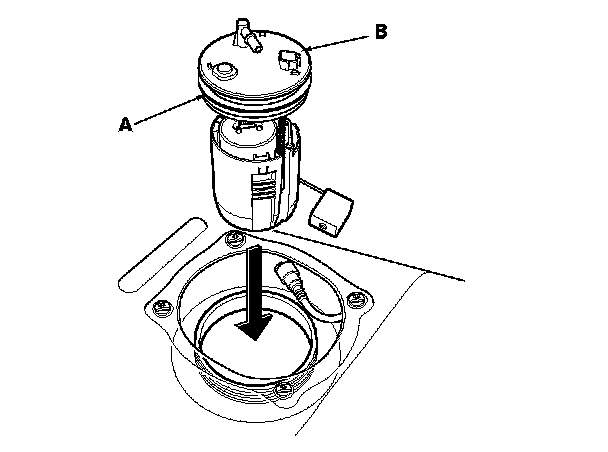 B
A