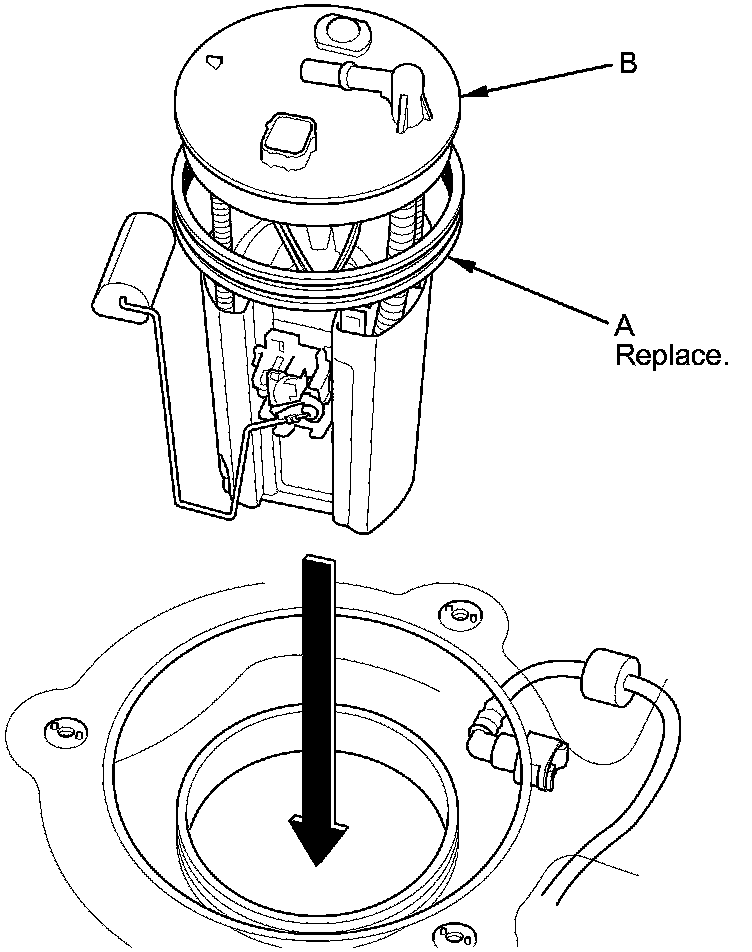 B

A
Replace.