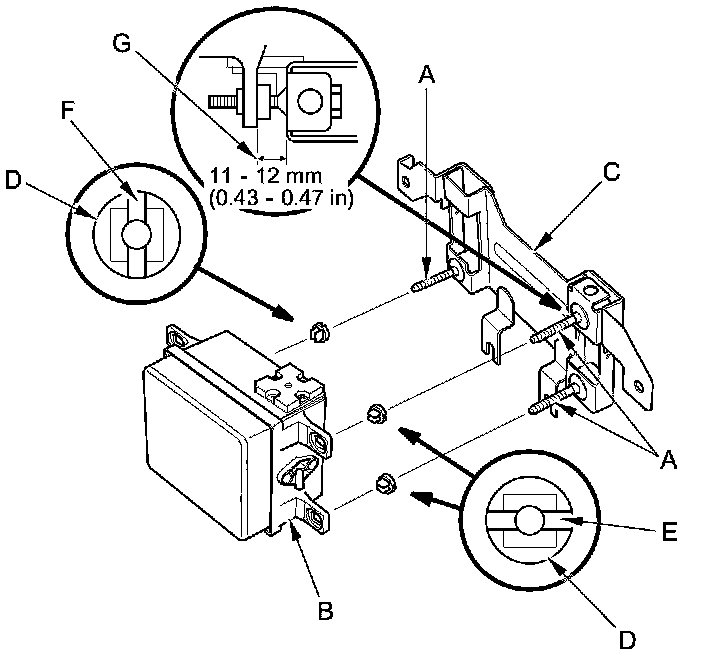 G

F

D

11 - 12 mm
(0.43 - 0.47 in)

A

C

A

E

B

D