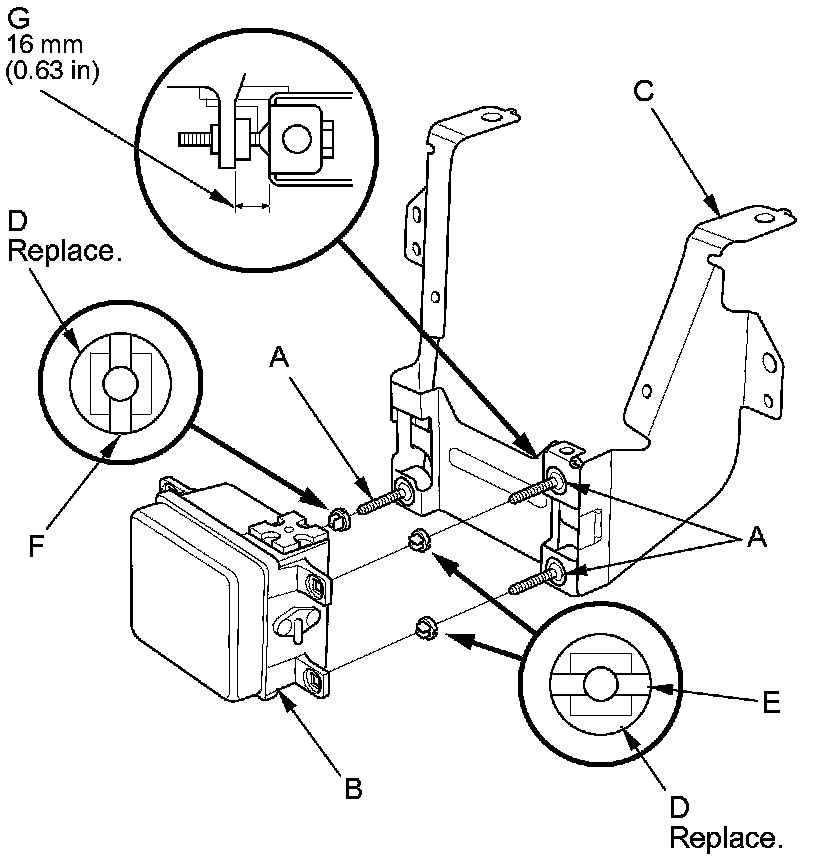 G
16 mm
(0.63 in)

C

D
Replace.

A

F

A

E

B

D
Replace.