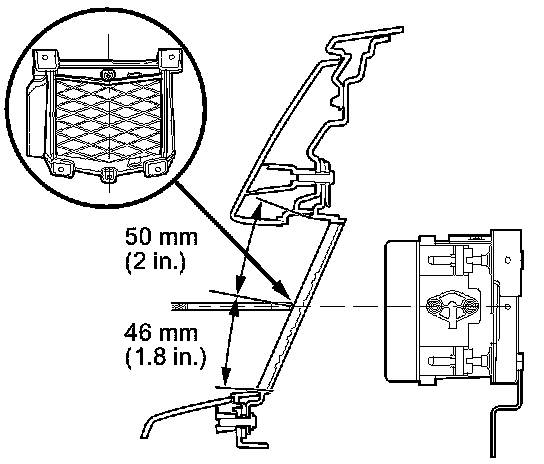 50 mm
(2 in.)

46 mm
(1.8 in.)