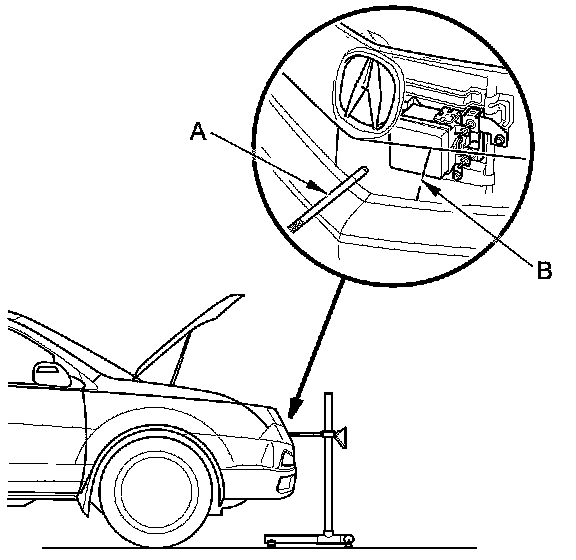 A

B