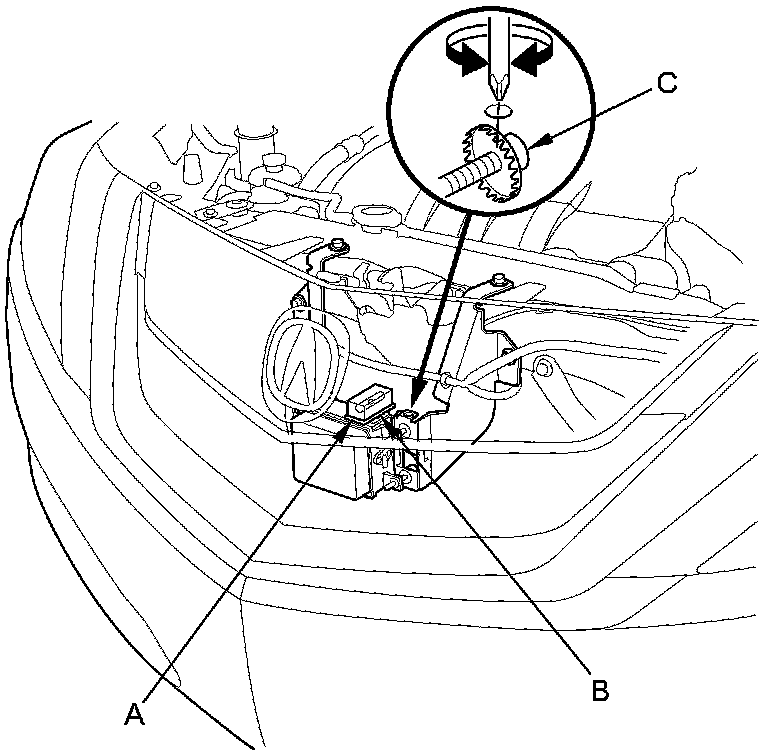 C
A
B