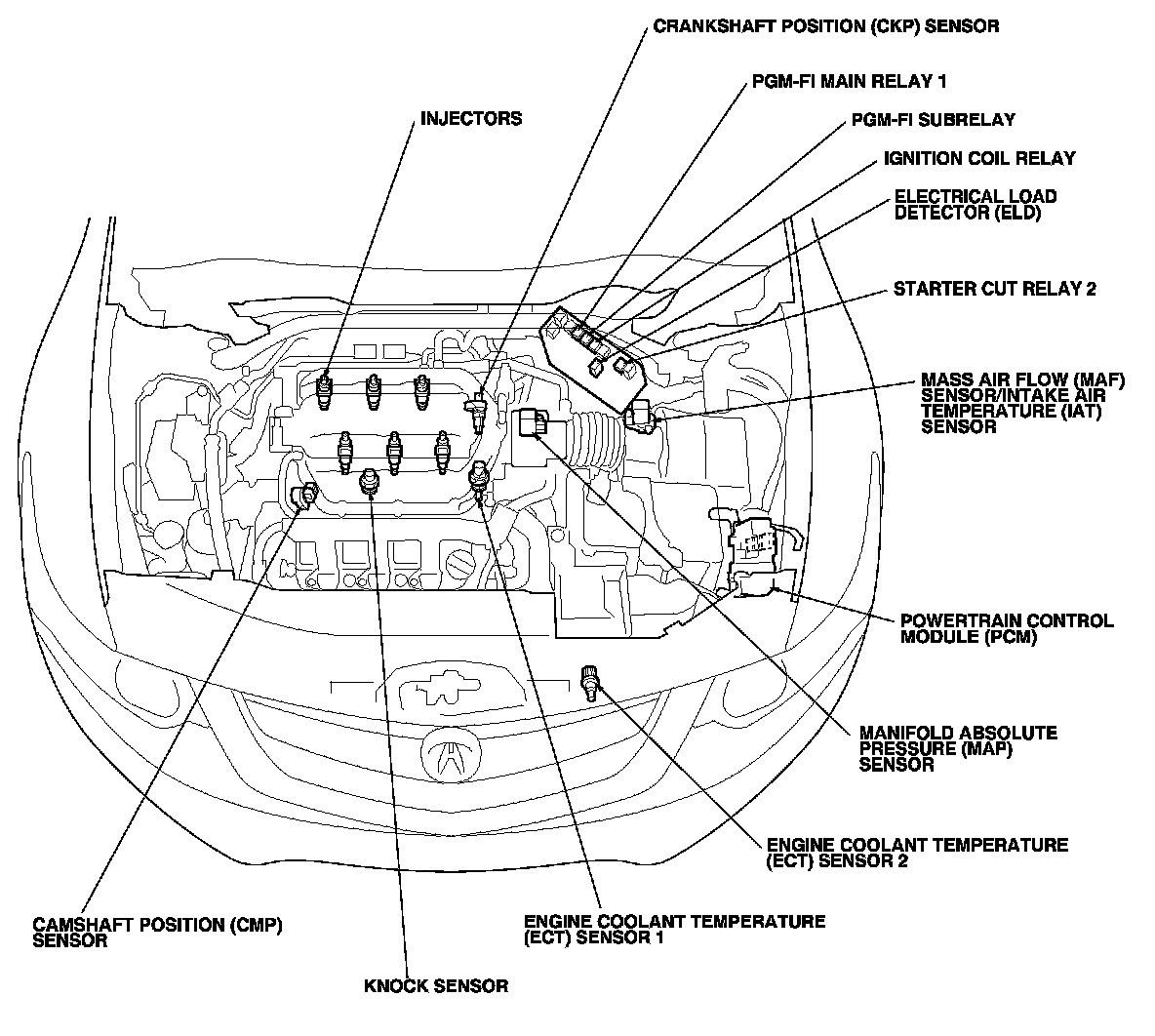 CRANKSHAFT POSITION (CKP) SENSOR

PGM-FI MAIN RELAY 1

INJECTORS

PGM-FI SUBRELAY

IGNITION COIL RELAY

ELECTRICAL LOAD DETECTOR (ELD)

STARTER CUT RELAY 2

MASS AIR FLOW (MAF) SENSOR/INTAKE AIR TEMPERATURE (IAT) SENSOR

POWERTRAIN CONTROL MODULE (PCM)

MANIFOLD ABSOLUTE PRESSURE (MAP) SENSOR

ENGINE COOLANT TEMPERATURE (ECT) SENSOR 2

CAMSHAFT POSITION (CMP) SENSOR

ENGINE COOLANT TEMPERATURE (ECT) SENSOR 1

KNOCK SENSOR