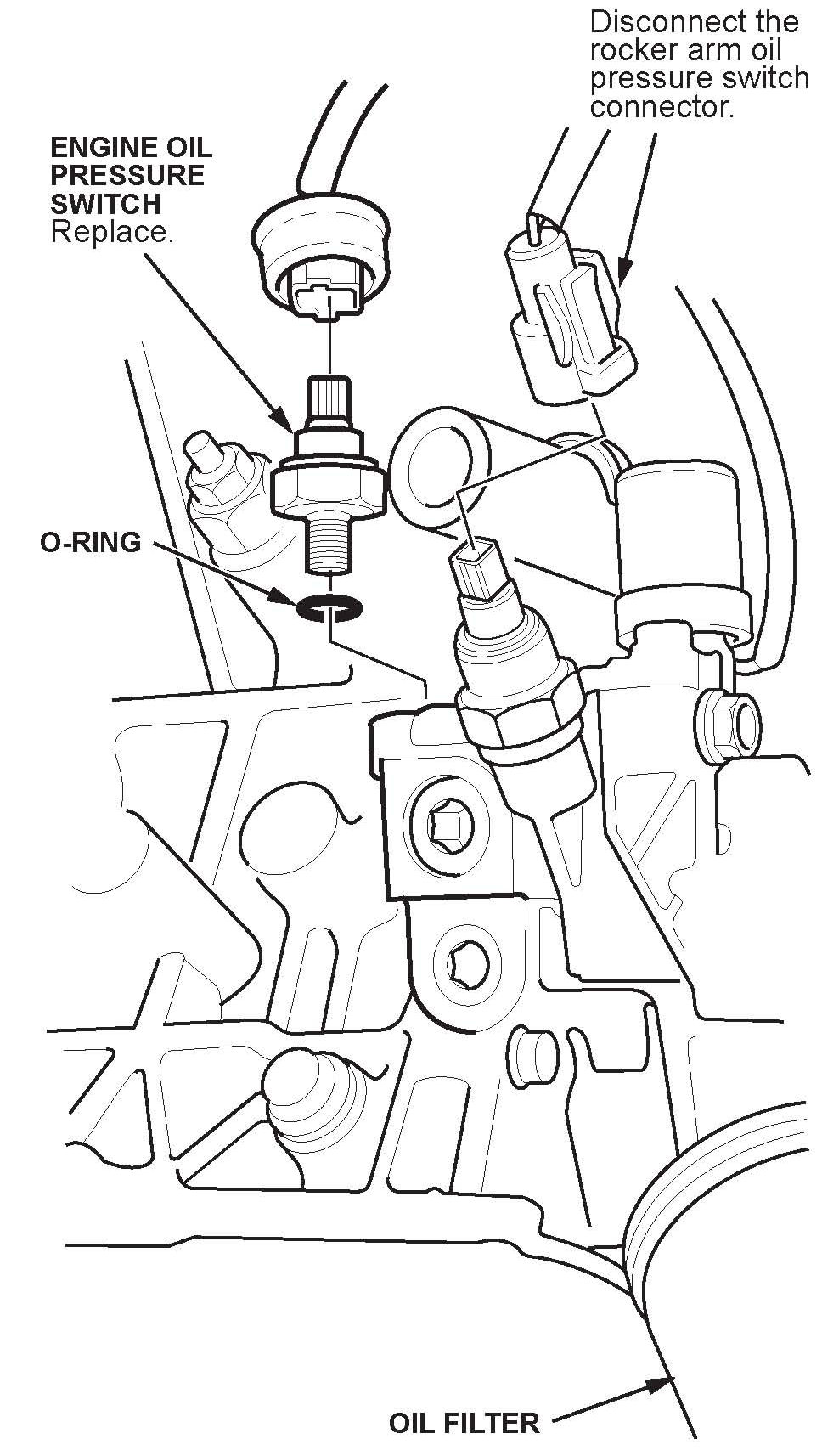 Disconnect the rocker arm oil pressure switch connector.

ENGINE OIL PRESSURE SWITCH
Replace.

O-RING

OIL FILTER