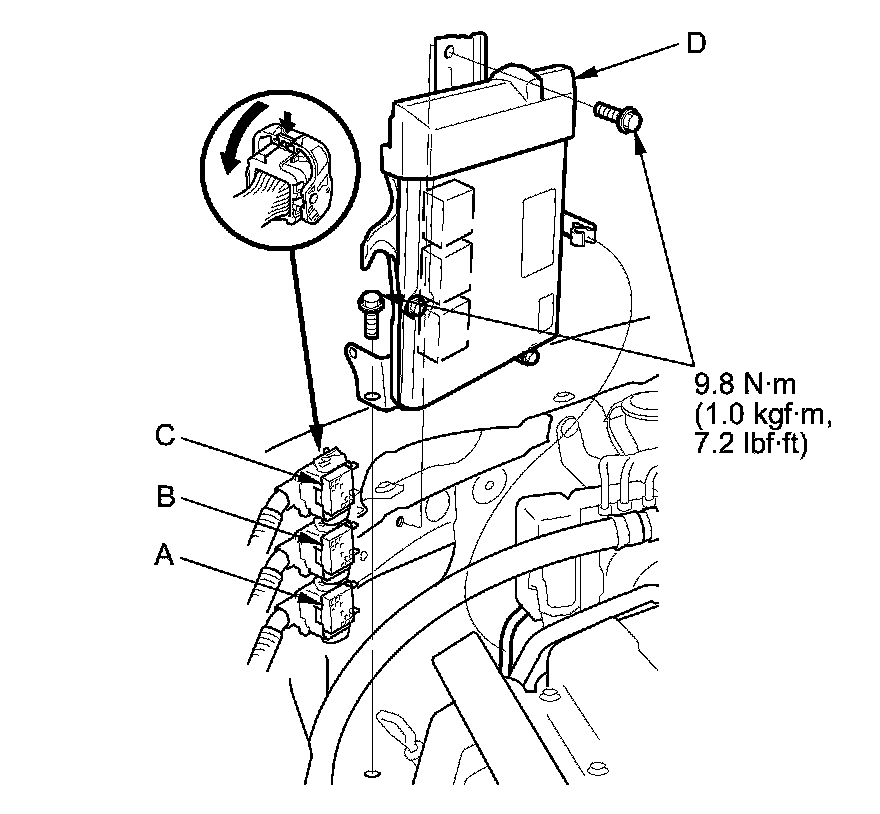 D

9.8 N·m
(1.0 kgf·m,
7.2 lbf·ft)

C

B

A