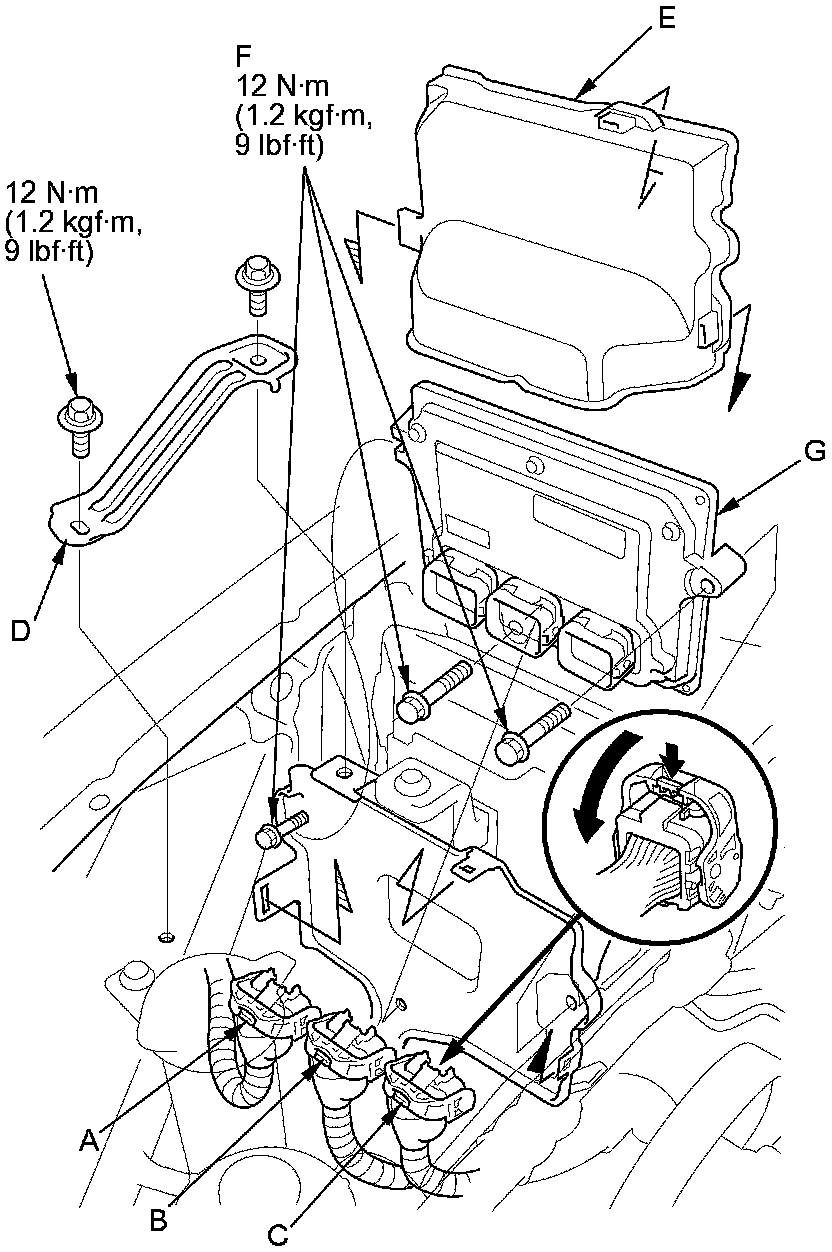 F
12 N·m
(1.2 kgf·m,
9 lbf·ft)

E

12 N·m
(1.2 kgf·m,
9 lbf·ft)

G

D

A

B

C