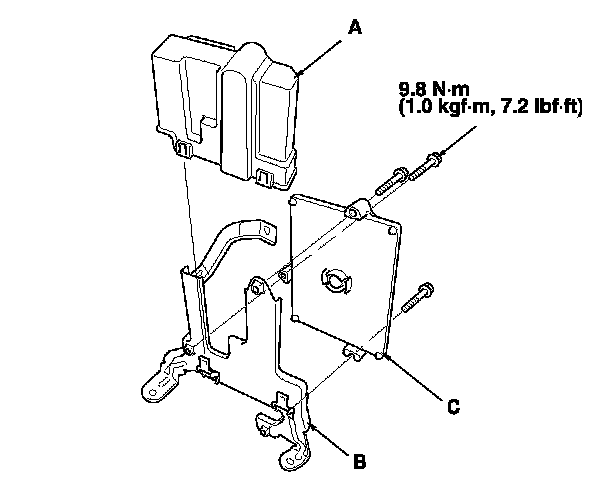 A

9.8 N·m
(1.0 kgf·m, 7.2 lbf·ft)

C

B