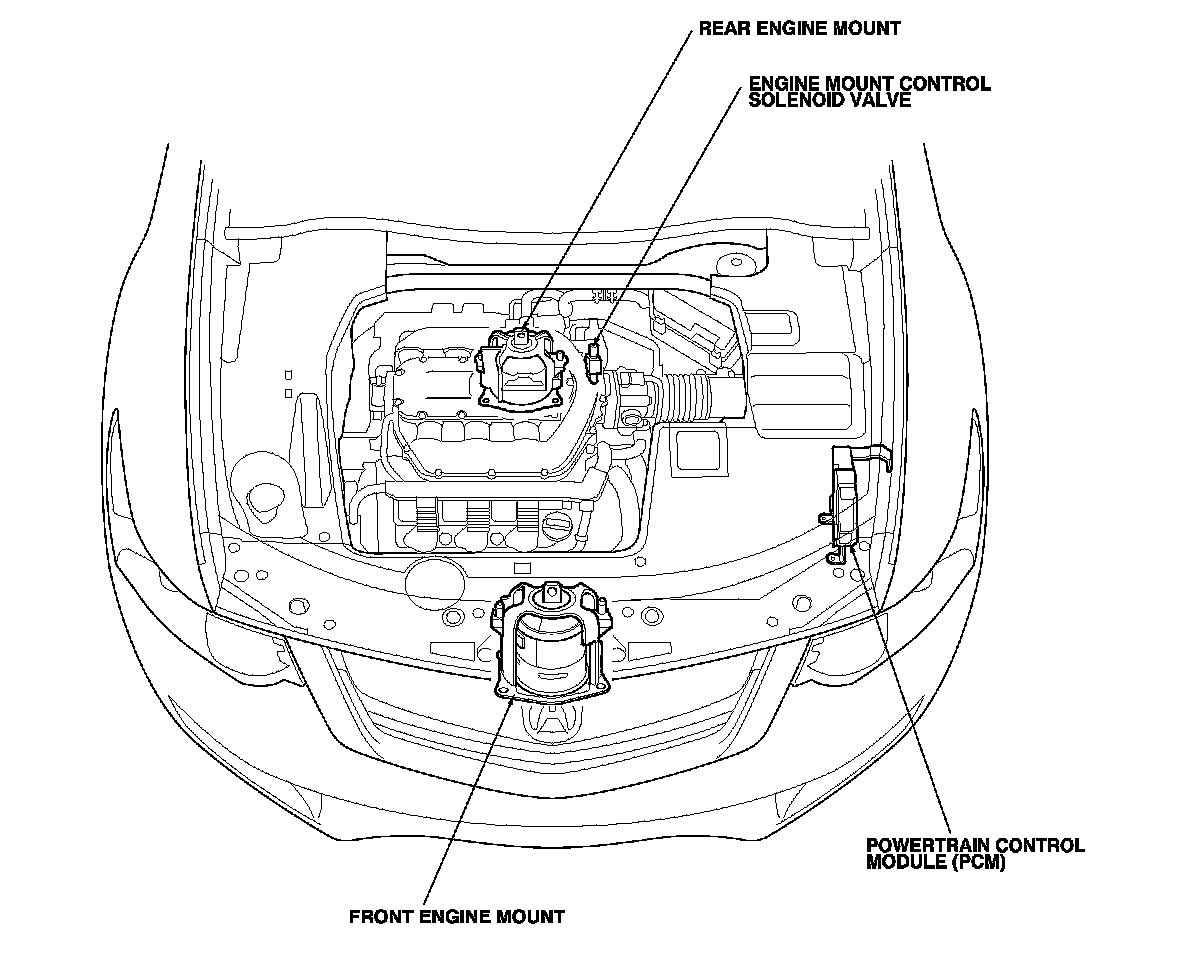 REAR ENGINE MOUNT

ENGINE MOUNT CONTROL SOLENOID VALVE

POWERTRAIN CONTROL MODULE (PCM)

FRONT ENGINE MOUNT