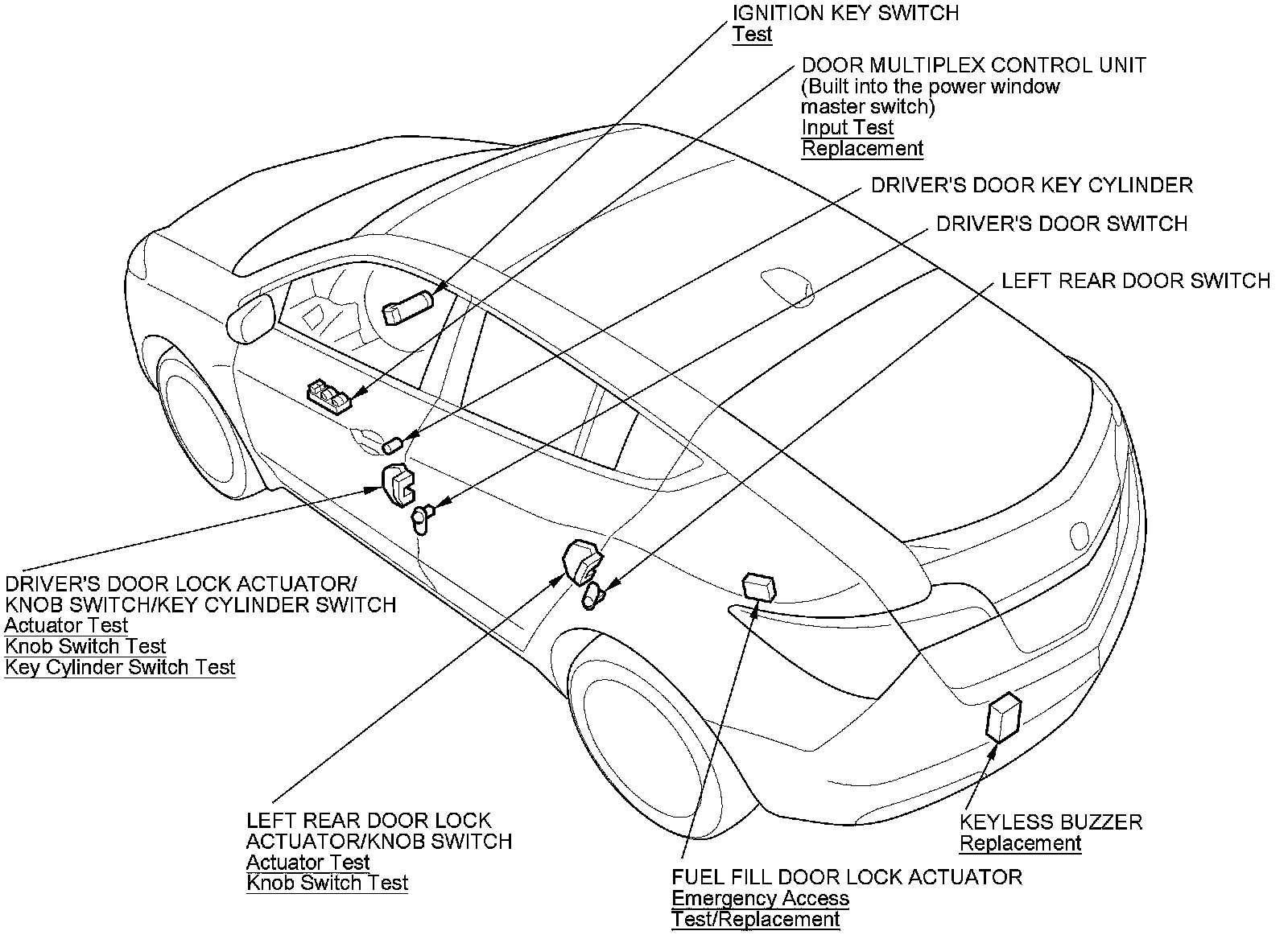 IGNITION KEY SWITCH
Test

DOOR MULTIPLEX CONTROL UNIT
(Built into the power window master switch)
Input Test
Replacement

DRIVER'S DOOR KEY CYLINDER

DRIVER'S DOOR SWITCH

LEFT REAR DOOR SWITCH

DRIVER'S DOOR LOCK ACTUATOR/ KNOB SWITCH/KEY CYLINDER SWITCH
Actuator Test
Knob Switch Test
Key Cylinder Switch Test

LEFT REAR DOOR LOCK ACTUATOR/KNOB SWITCH
Actuator Test
Knob Switch Test

FUEL FILL DOOR LOCK ACTUATOR
Emergency Access
Test/Replacement

KEYLESS BUZZER
Replacement