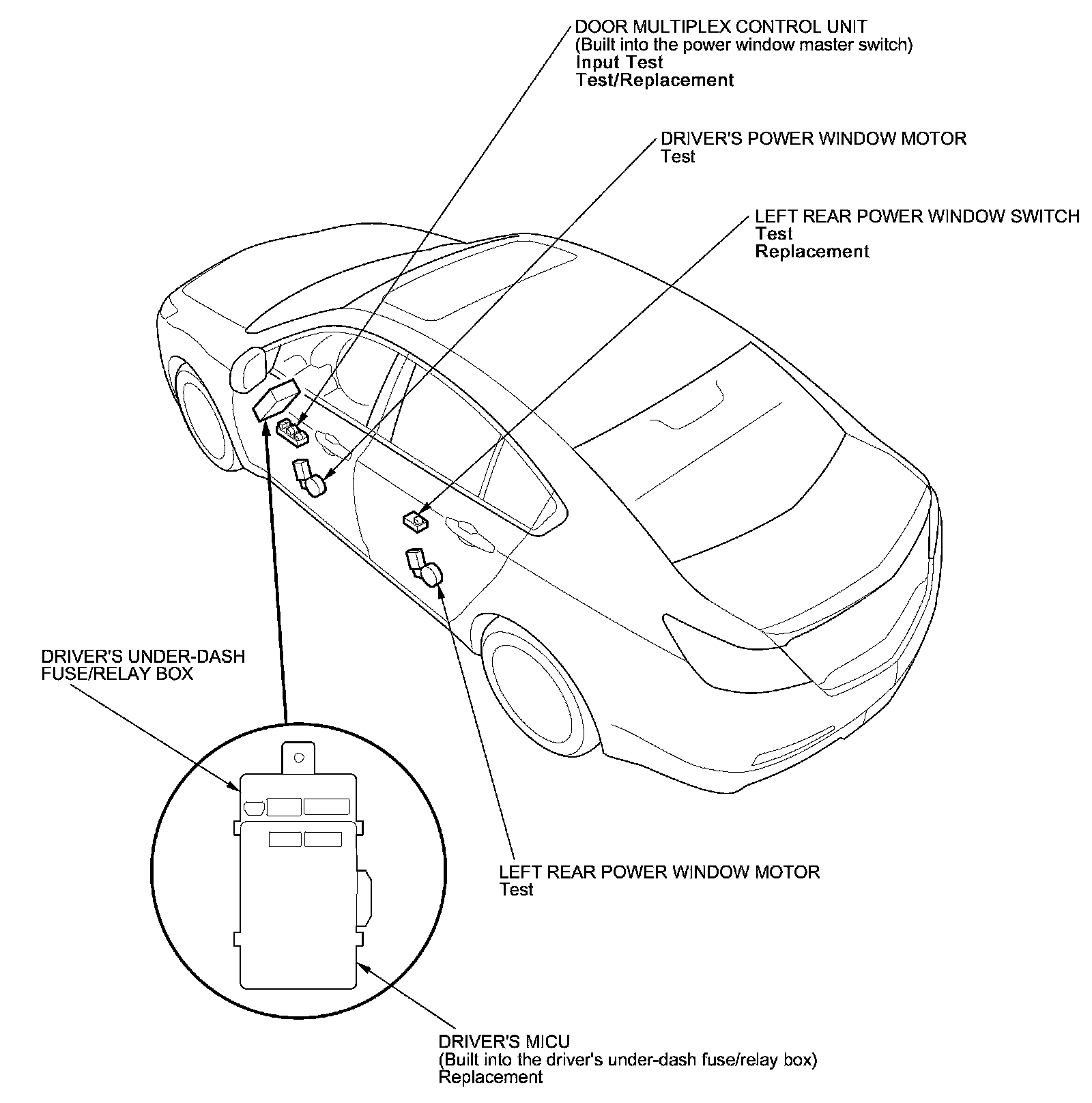 DOOR MULTIPLEX CONTROL UNIT
(Built into the power window master switch)
Input Test
Test/Replacement

DRIVER'S POWER WINDOW MOTOR
Test

LEFT REAR POWER WINDOW SWITCH
Test
Replacement

DRIVER'S UNDER-DASH
FUSE/RELAY BOX

LEFT REAR POWER WINDOW MOTOR
Test

DRIVER'S MICU
(Built into the driver's under-dash fuse/relay box)
Replacement