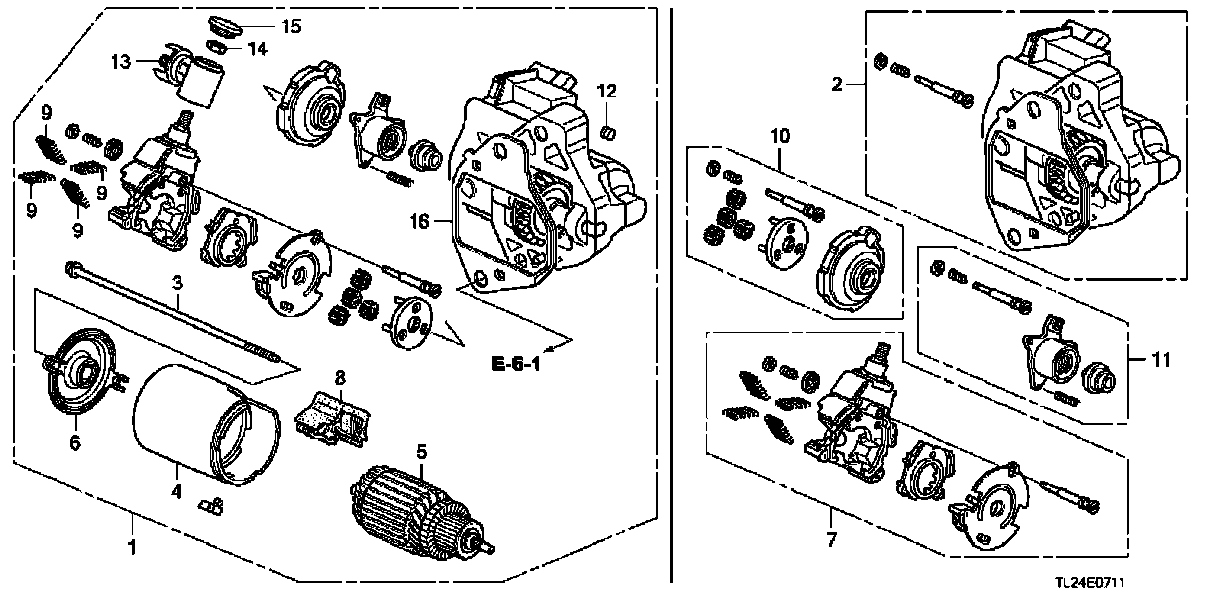 15
14
13
12
9
9
9
9
16
3
E-6-1
8
6
4
5
1
2
10
11
7
TL24E0711