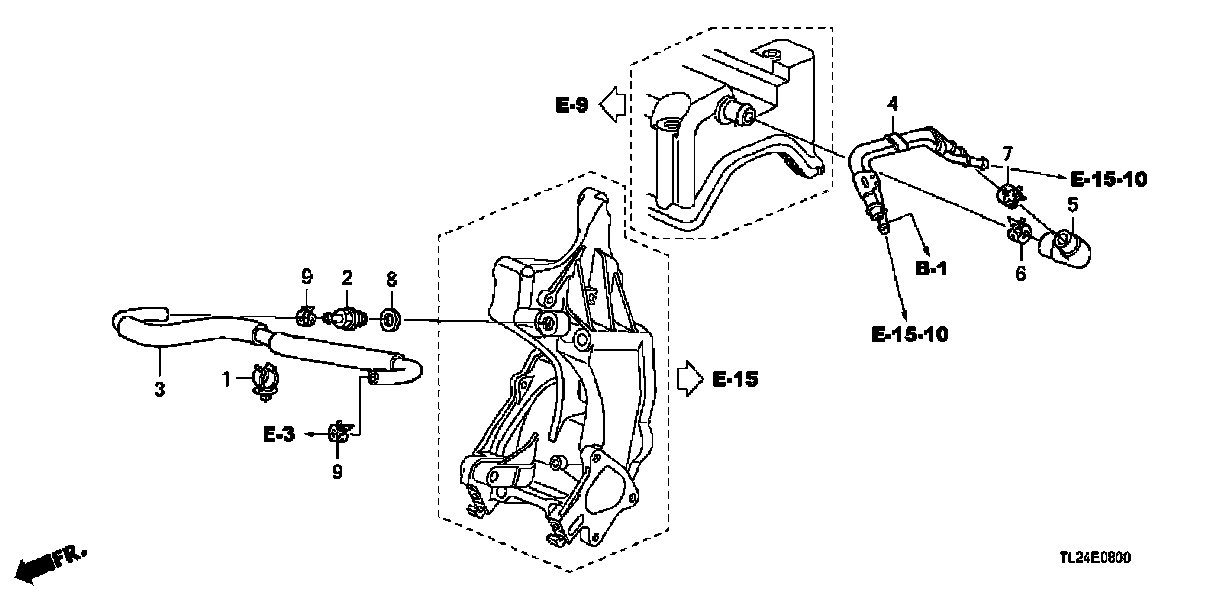 E-9
4
7
E-15-10
5
B-1
6
E-15-10
9
2
8
3
1
E-15
E-3
9
FR.
TL24E0800