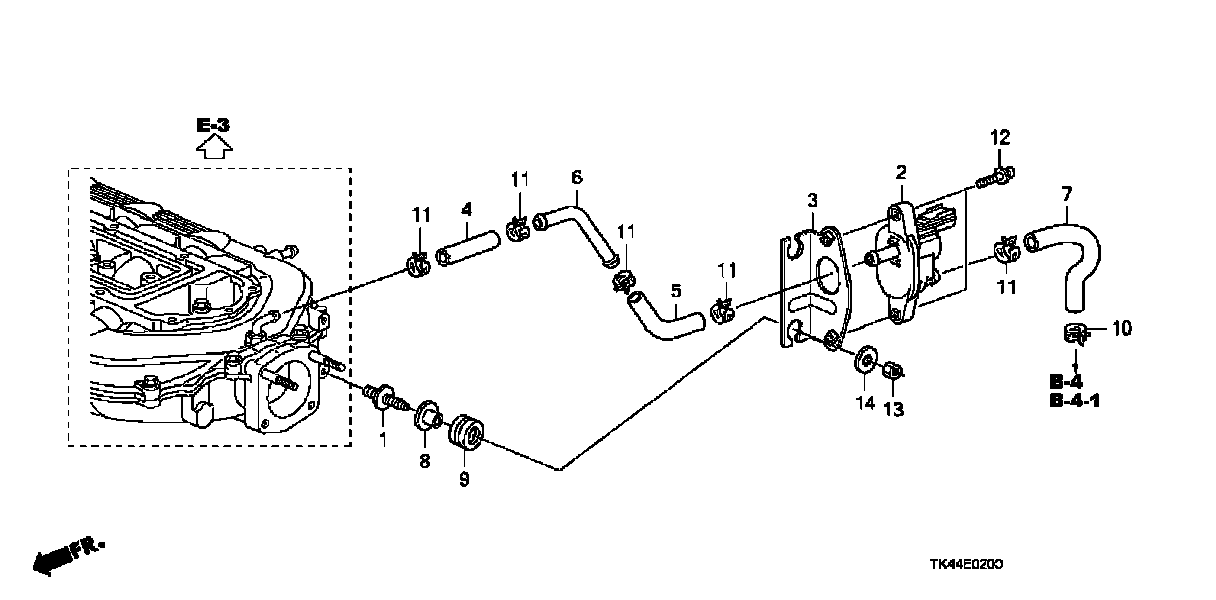 E-3

11
4
11
6
11
5
11
3
2
12
7
11
10
B-4
B-4-1
14
13
1
8
9

FR.

TK44E0200